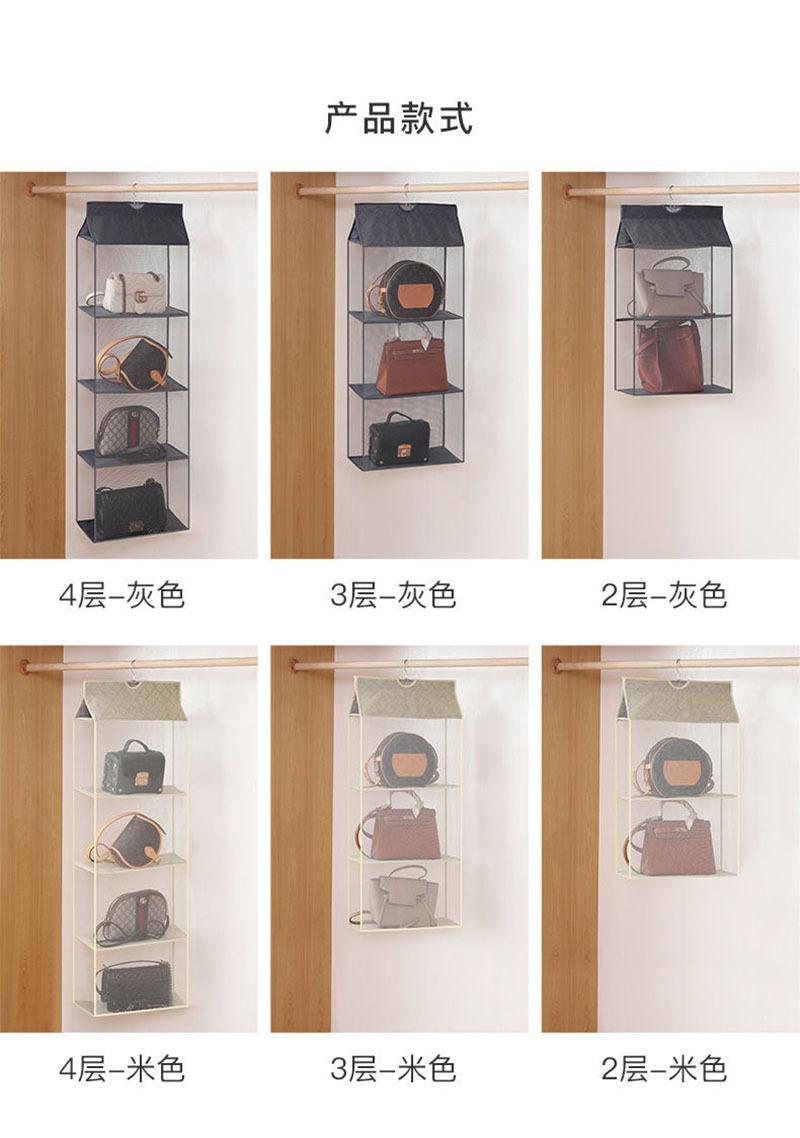 产品款式

4层-灰色

3层-灰色

2层-灰色

4层-米色

3层-米色

2层-米色