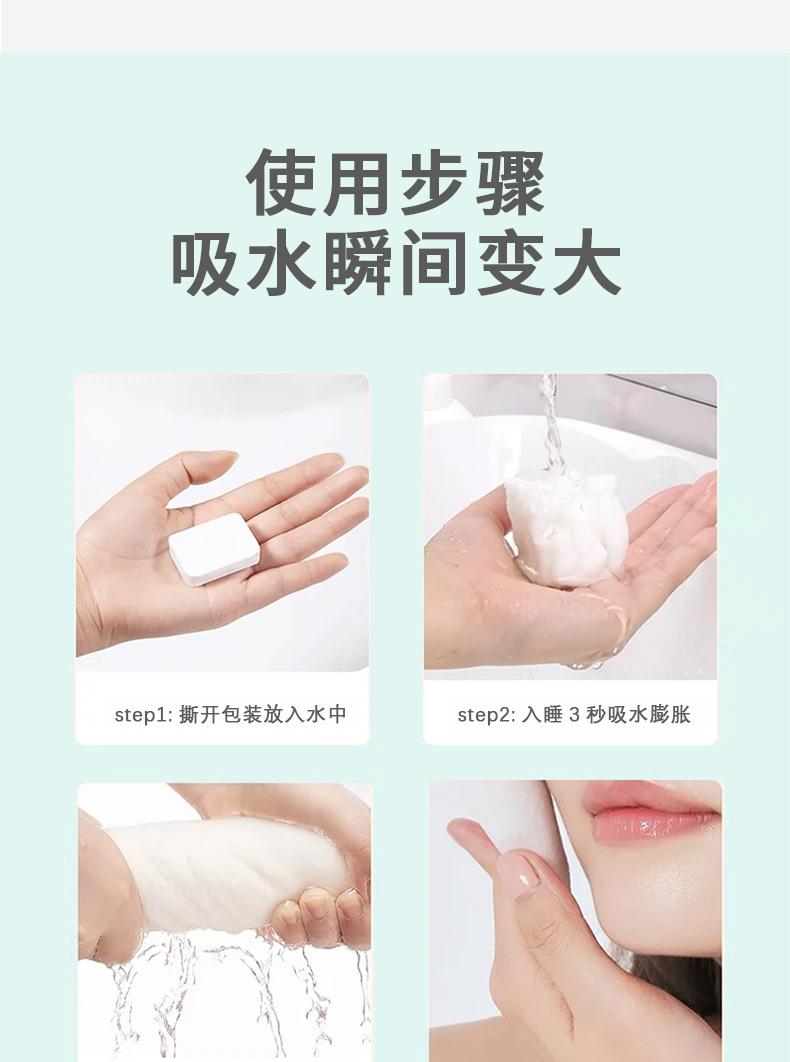 使用步骤
吸水瞬间变大

step1: 撕开包装放入水中

step2: 入睡 3 秒吸水膨胀