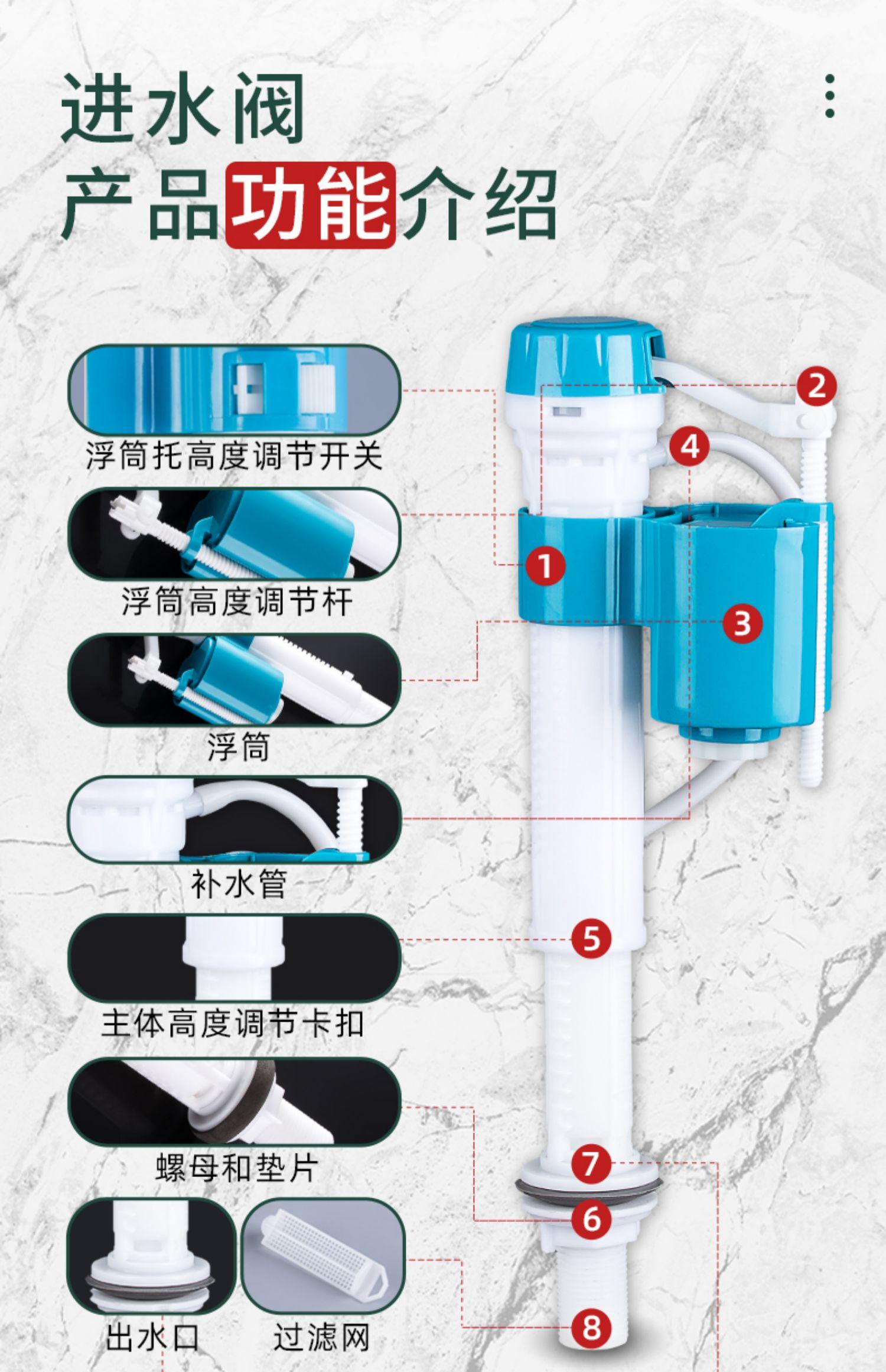 进水阀
产品功能介绍

浮筒托高度调节开关

浮筒高度调节杆

浮筒

补水管

主体高度调节卡扣

螺母和垫片

出水口

过滤网

2
4
1
3
5
7
6
8