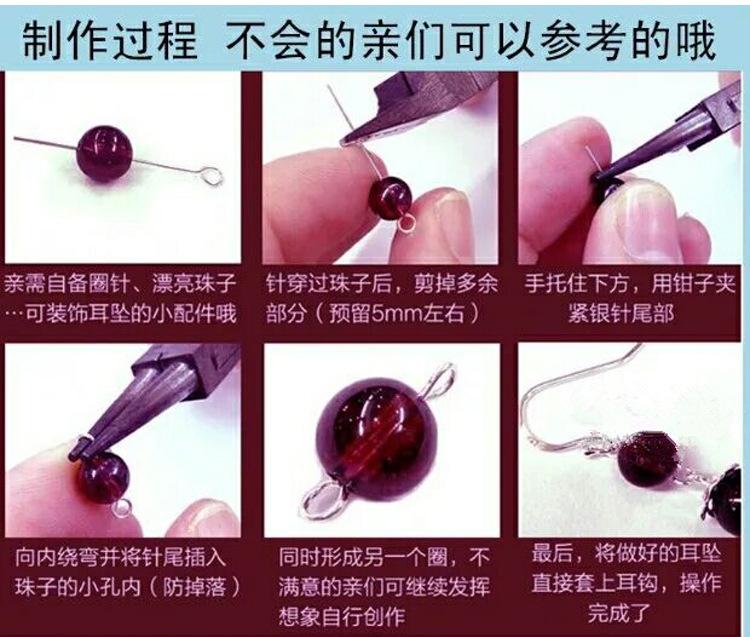 制作过程 不会的亲们可以参考的哦

亲需自备圈针、漂亮珠子…可装饰耳坠的小配件哦

针穿过珠子后，剪掉多余部分（预留5mm左右）

手托住下方，用钳子夹紧银针尾部

向内绕弯并将针尾插入珠子的小孔内（防掉落）

同时形成另一个圈，不满意的亲们可继续发挥想象自行创作

最后，将做好的耳坠直接套上耳钩，操作完成了