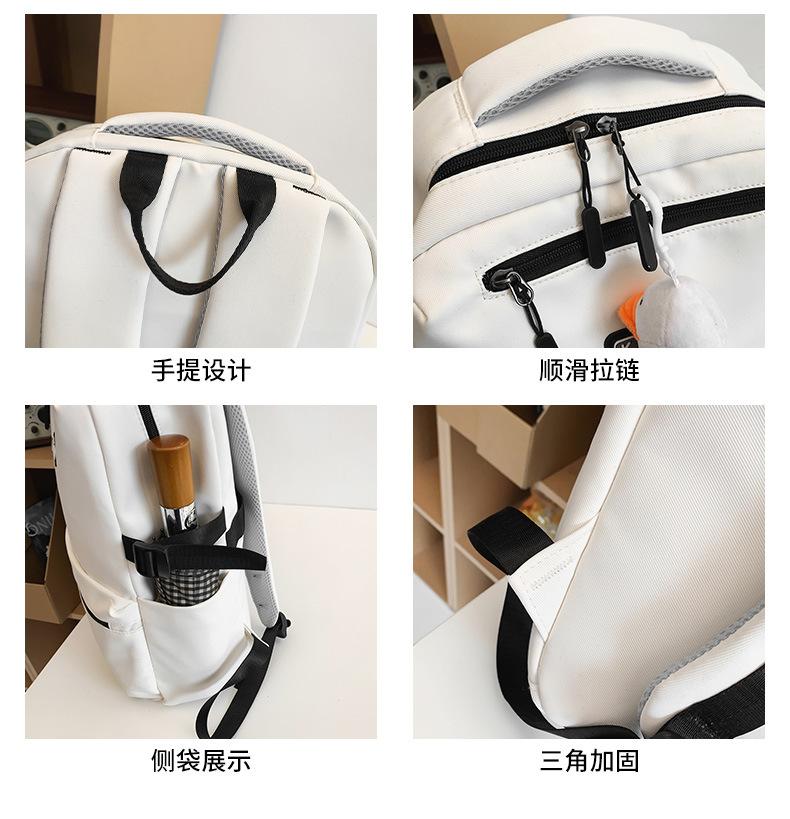 手提设计

顺滑拉链

侧袋展示

三角加固