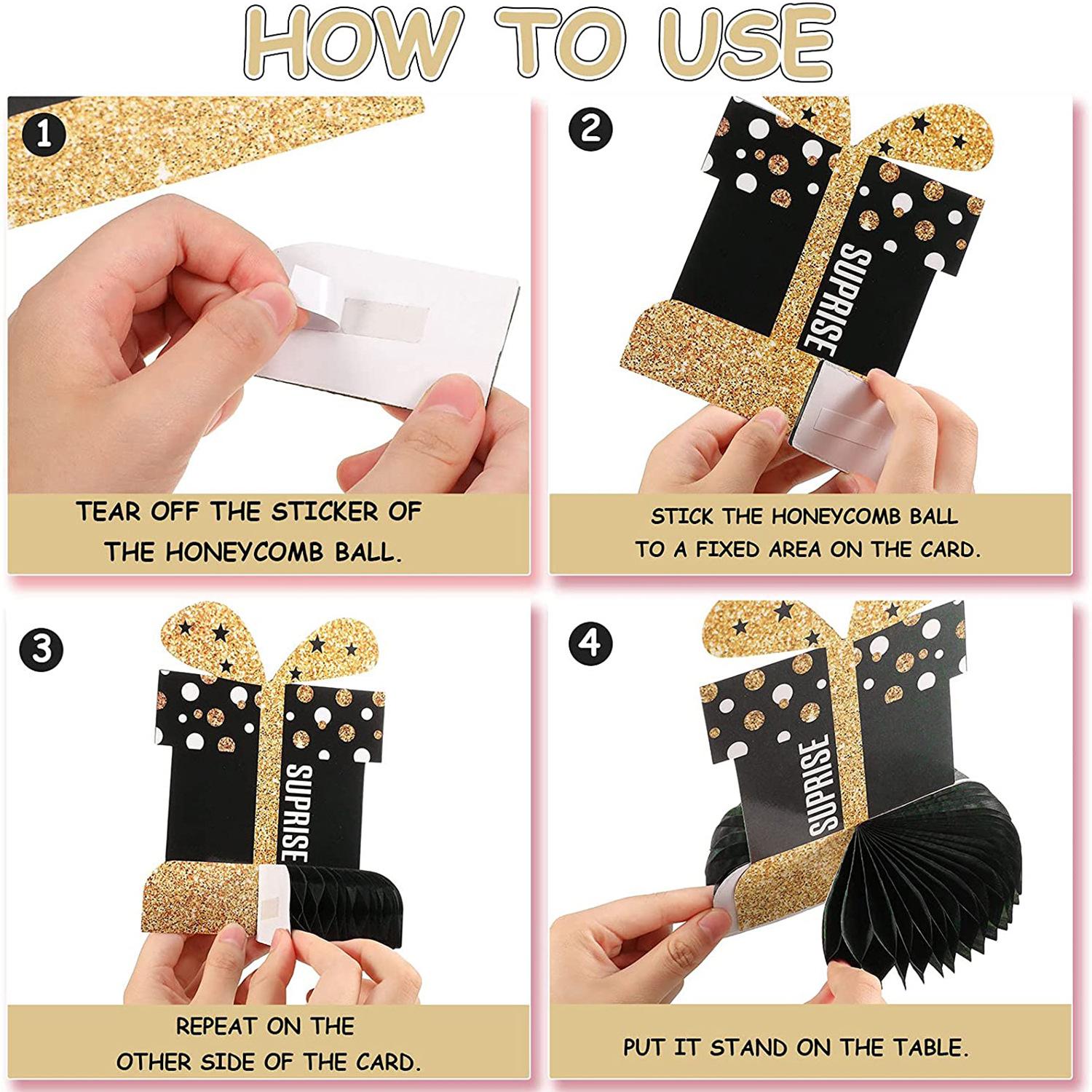 HOW TO USE

1

TEAR OFF THE STICKER OF THE HONEYCOMB BALL.

2

SUPRISE

STICK THE HONEYCOMB BALL TO A FIXED AREA ON THE CARD.

3

SUPRISE

REPEAT ON THE OTHER SIDE OF THE CARD.

4

SUPRISE

PUT IT STAND ON THE TABLE.