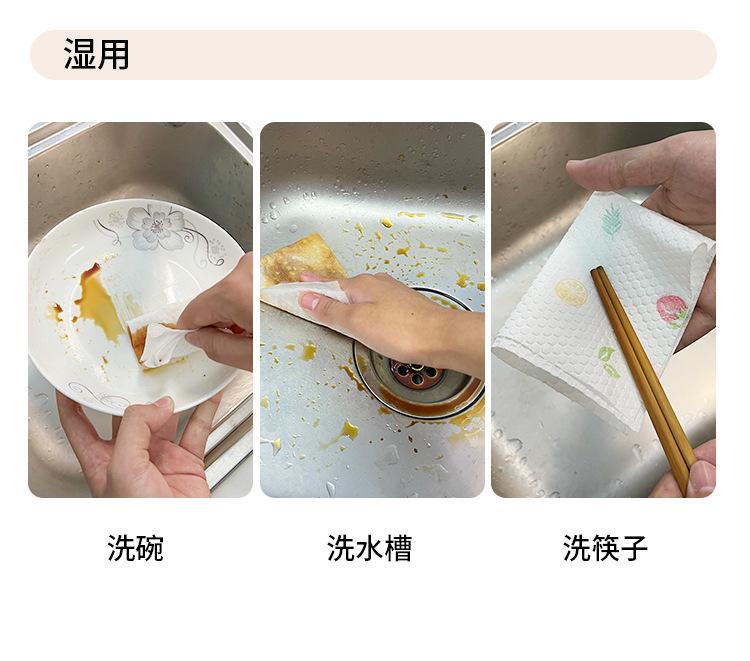 湿用

洗碗

洗水槽

洗筷子