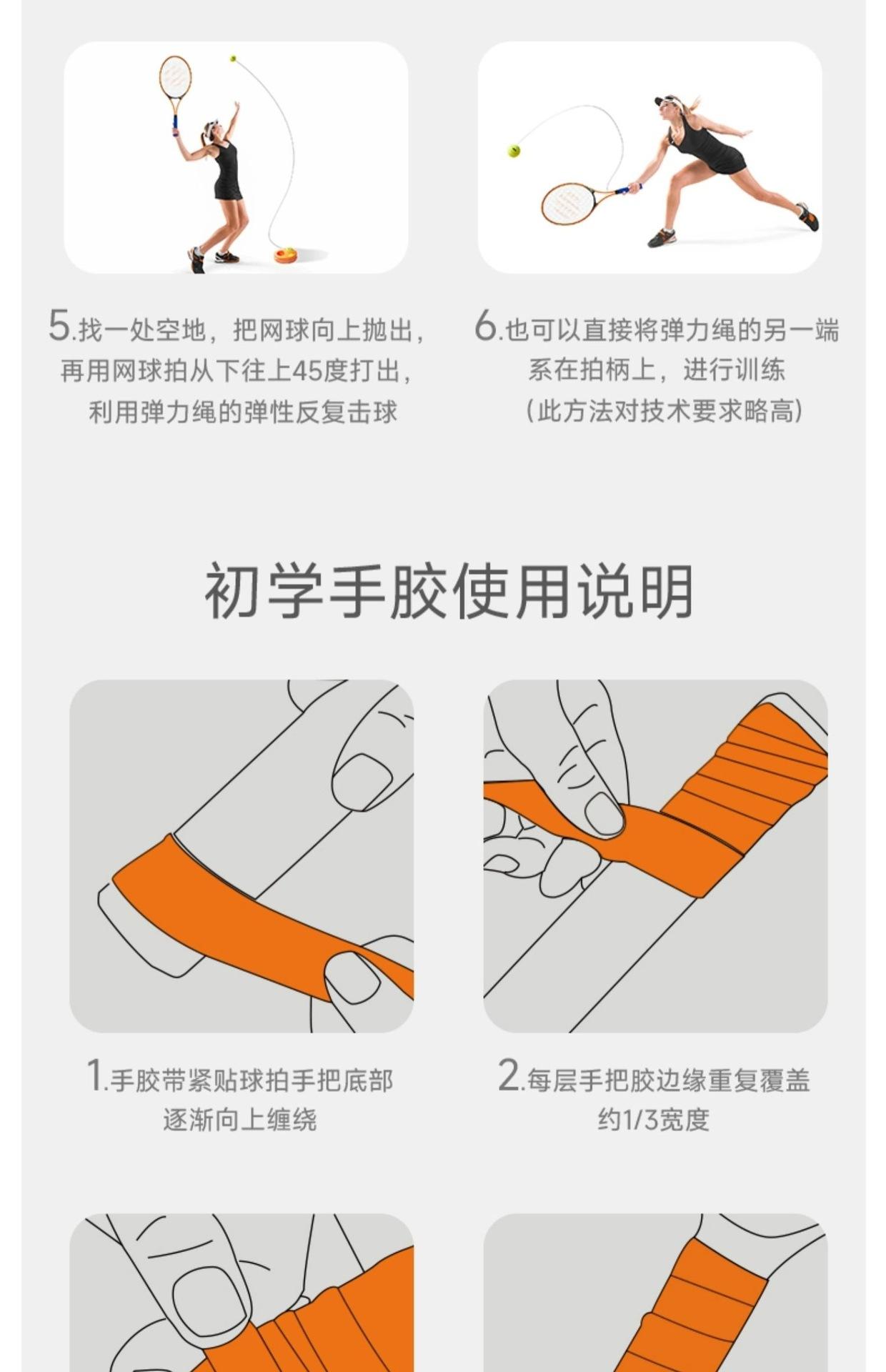 5.找一处空地，把网球向上抛出，再用网球拍从下往上45度打出，利用弹力绳的弹性反复击球

6.也可以直接将弹力绳的另一端系在拍柄上，进行训练（此方法对技术要求略高）

初学手胶使用说明

1.手胶带紧贴球拍手把底部逐渐向上缠绕

2.每层手把胶边缘重复覆盖约1/3宽度