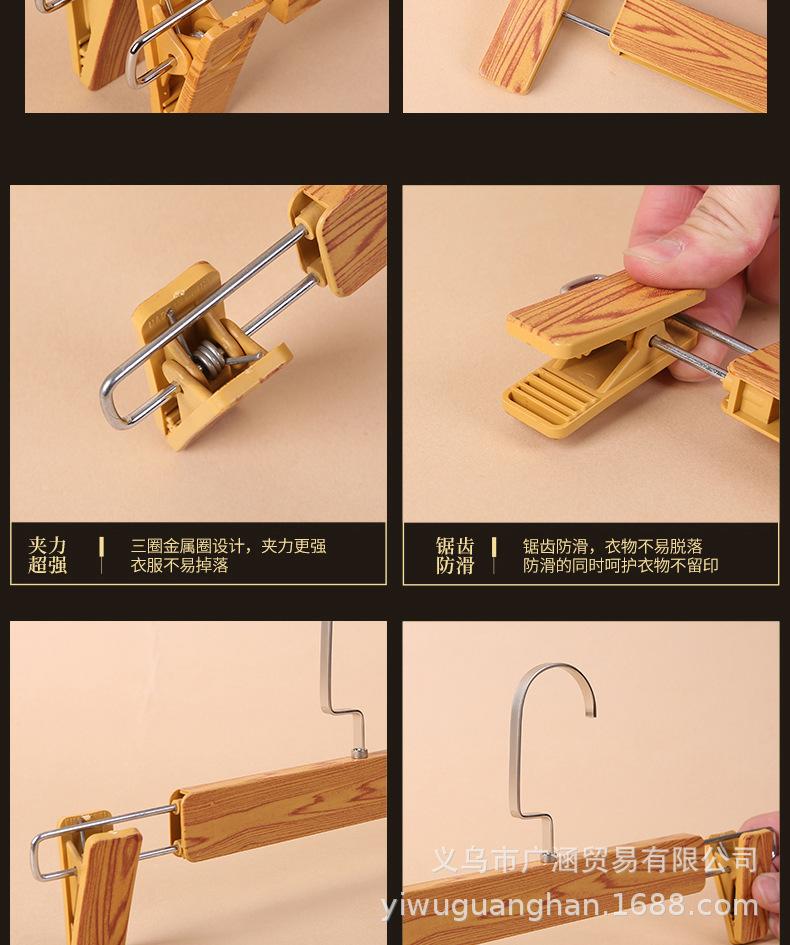 夹力超强

三圈金属圈设计，夹力更强
衣服不易掉落

锯齿防滑

锯齿防滑，衣物不易脱落
防滑的同时呵护衣物不留印

义乌市广涵贸易有限公司
yiwuguanghan.1688.com