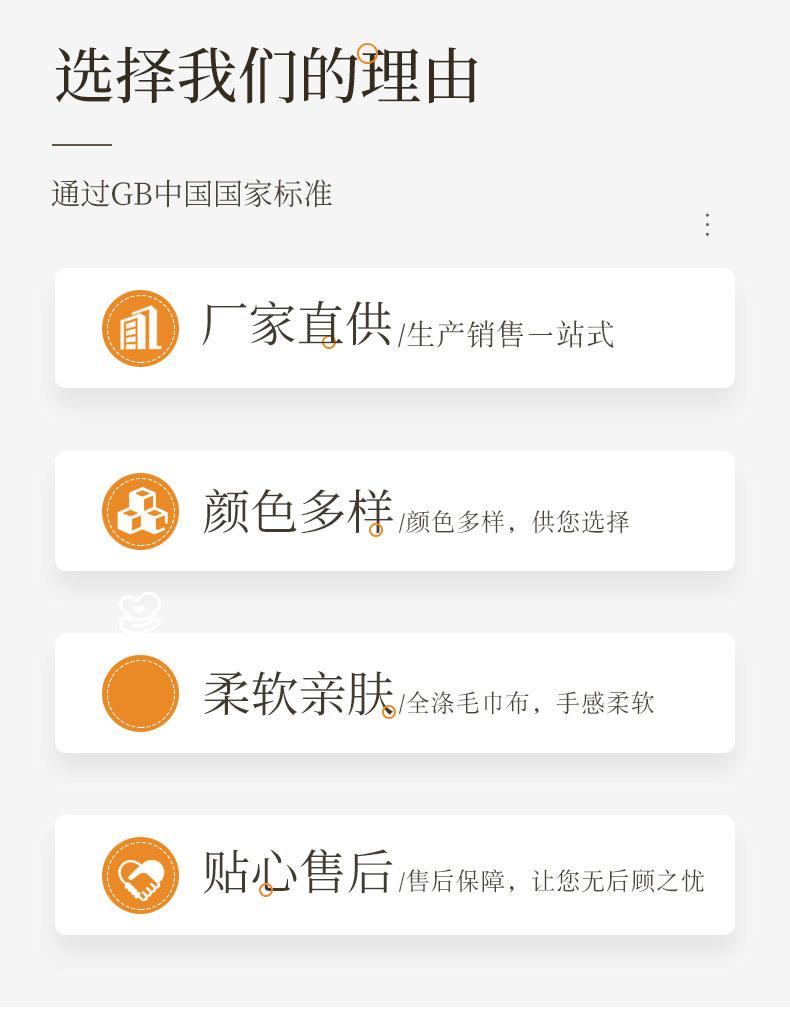 选择我们的理由

通过GB中国国家标准

厂家直供/生产销售一站式

颜色多样/颜色多样，供您选择

柔软亲肤/全涤毛巾布，手感柔软

贴心售后/售后保障，让您无后顾之忧