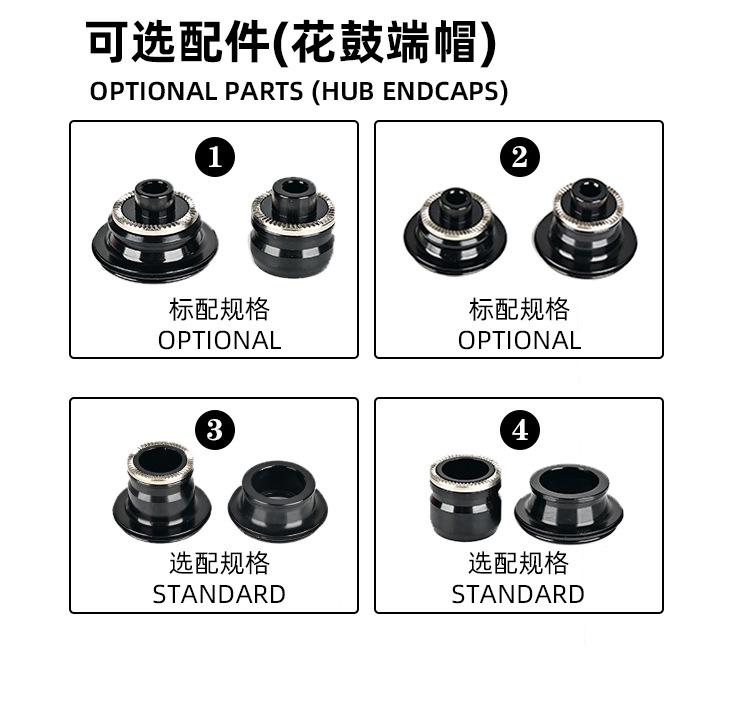 可选配件(花鼓端帽)

OPTIONAL PARTS (HUB ENDCAPS)

1

标配规格
OPTIONAL

2

标配规格
OPTIONAL

3

选配规格
STANDARD

4

选配规格
STANDARD