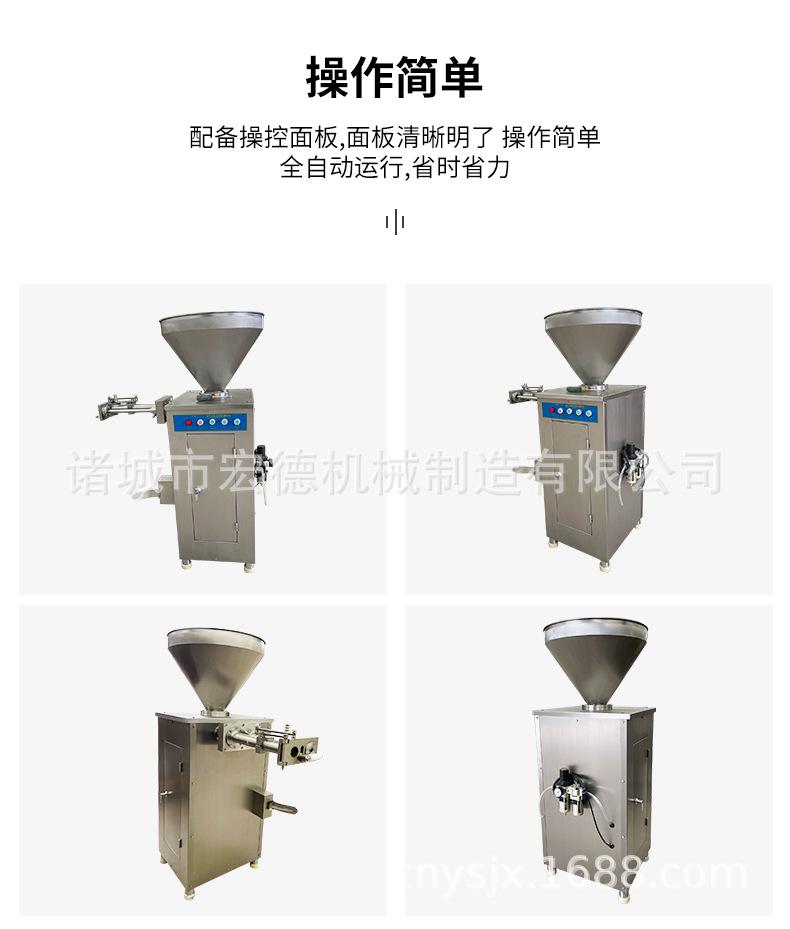 操作简单

配备操控面板,面板清晰明了 操作简单
全自动运行,省时省力

诸城市宏德机械制造有限公司

tnysjx.1688.com