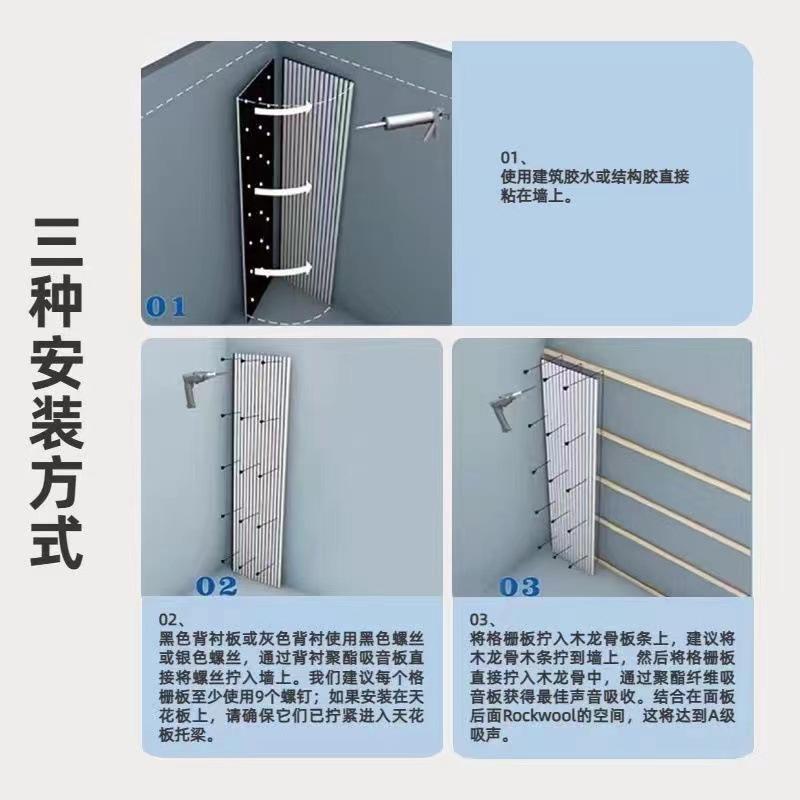 三种安装方式

01

01、
使用建筑胶水或结构胶直接粘在墙上。

02

02、
黑色背衬板或灰色背衬使用黑色螺丝或银色螺丝，通过背衬聚酯吸音板直接将螺丝拧入墙上。我们建议每个格栅板至少使用9个螺钉；如果安装在天花板上，请确保它们已拧紧进入天花板托梁。

03

03、
将格栅板拧入木龙骨板条上，建议将木龙骨木条拧到墙上，然后将格栅板直接拧入木龙骨中，通过聚酯纤维吸音板获得最佳声音吸收。结合在面板后面Rockwool的空间，这将达到A级吸声。