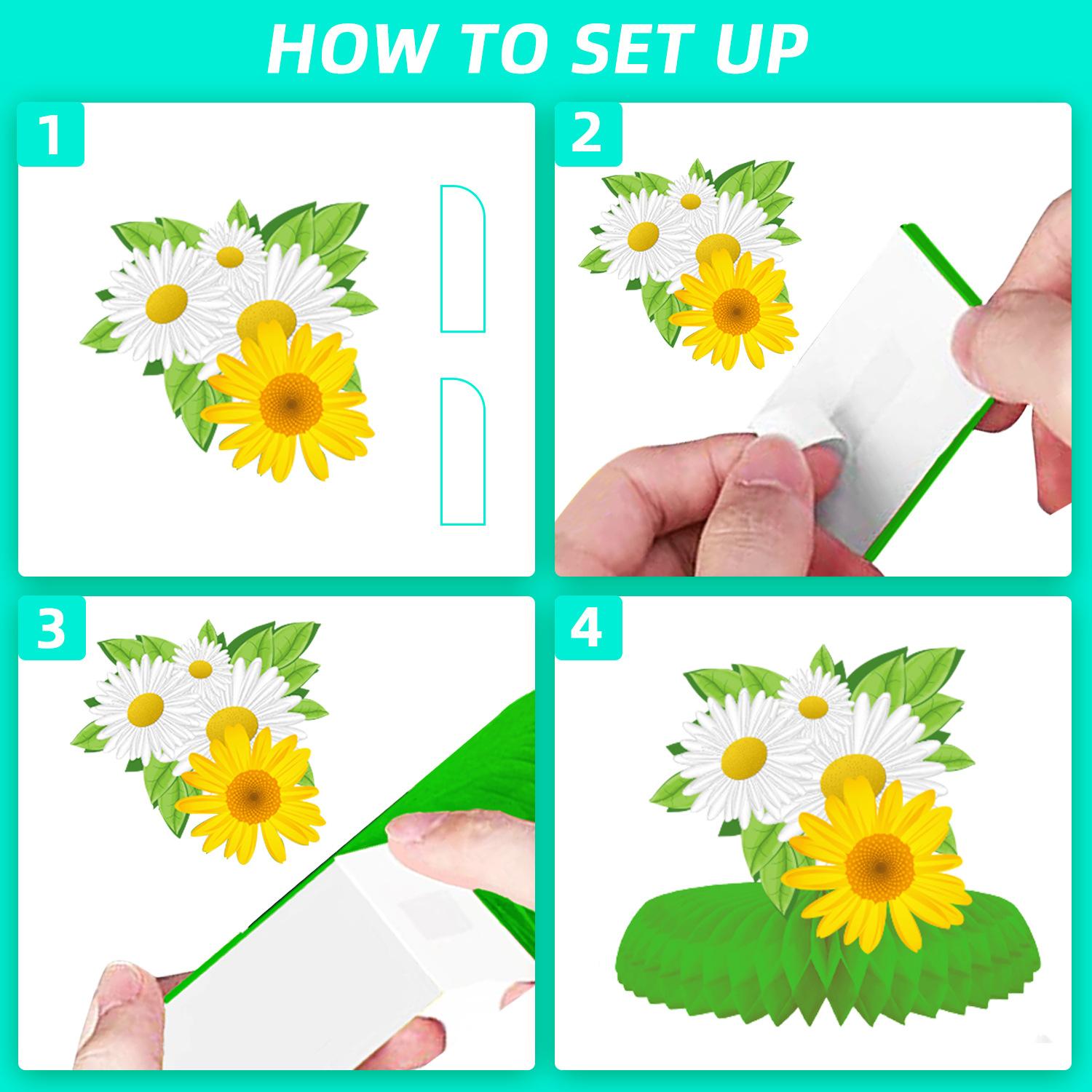 HOW TO SET UP

1

2

3

4