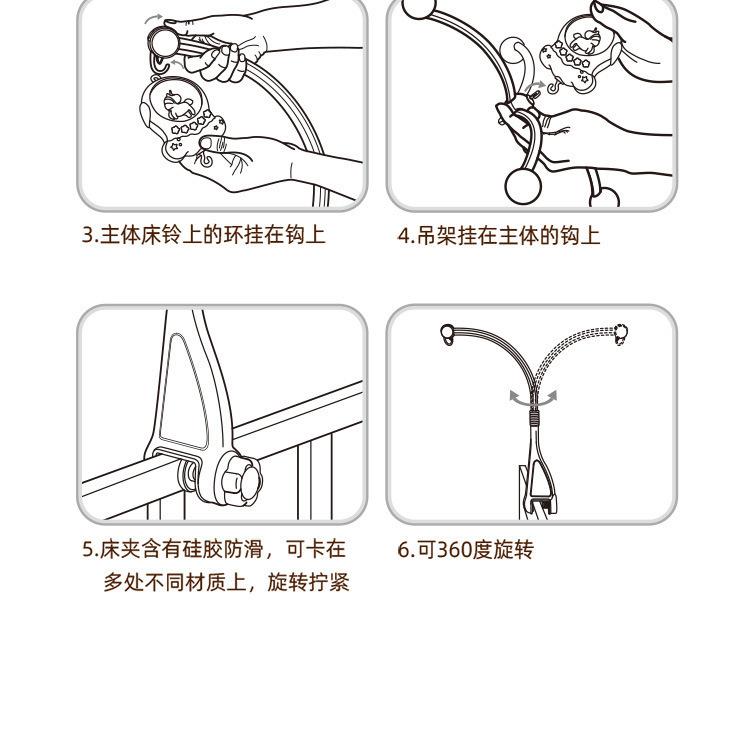 3.主体床铃上的环挂在钩上

4.吊架挂在主体的钩上

5.床夹含有硅胶防滑，可卡在多处不同材质上，旋转拧紧

6.可360度旋转