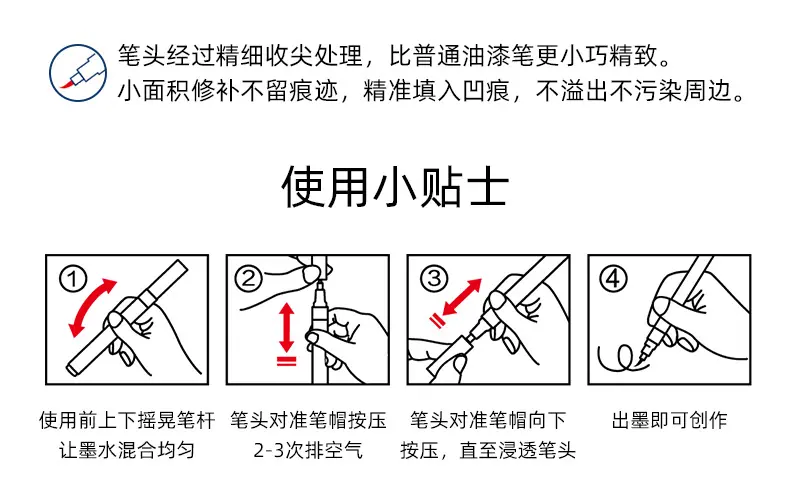 笔头经过精细收尖处理，比普通油漆笔更小巧精致。
小面积修补不留痕迹，精准填入凹痕，不溢出不污染周边。

使用小贴士

①
使用前上下摇晃笔杆让墨水混合均匀

②
笔头对准笔帽按压2-3次排空气

③
笔头对准笔帽向下按压，直至浸透笔头

④
出墨即可创作