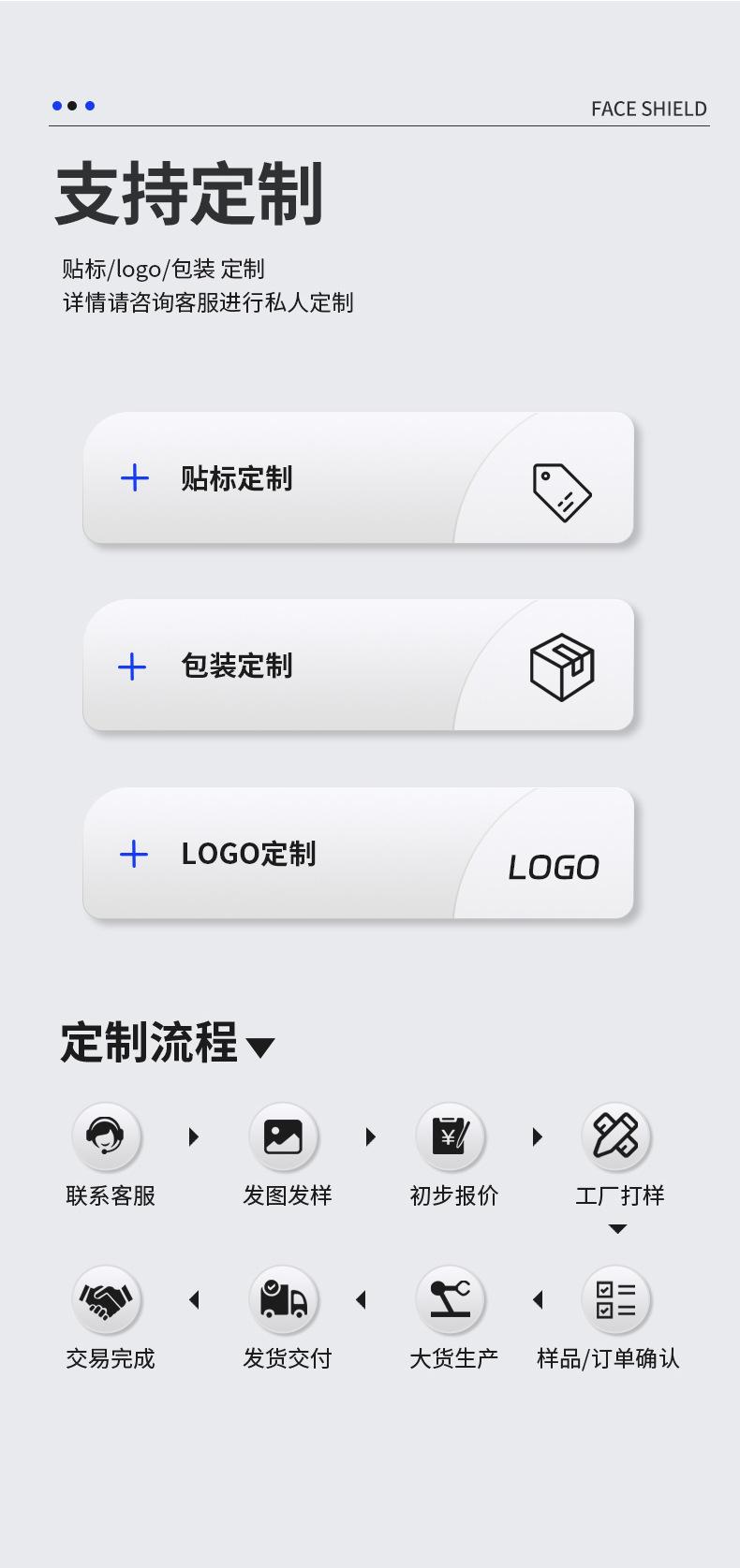 FACE SHIELD

支持定制

贴标/logo/包装 定制
详情请咨询客服进行私人定制

+ 贴标定制

+ 包装定制

+ LOGO定制

LOGO

定制流程

联系客服

发图发样

初步报价

工厂打样

交易完成

发货交付

大货生产

样品/订单确认