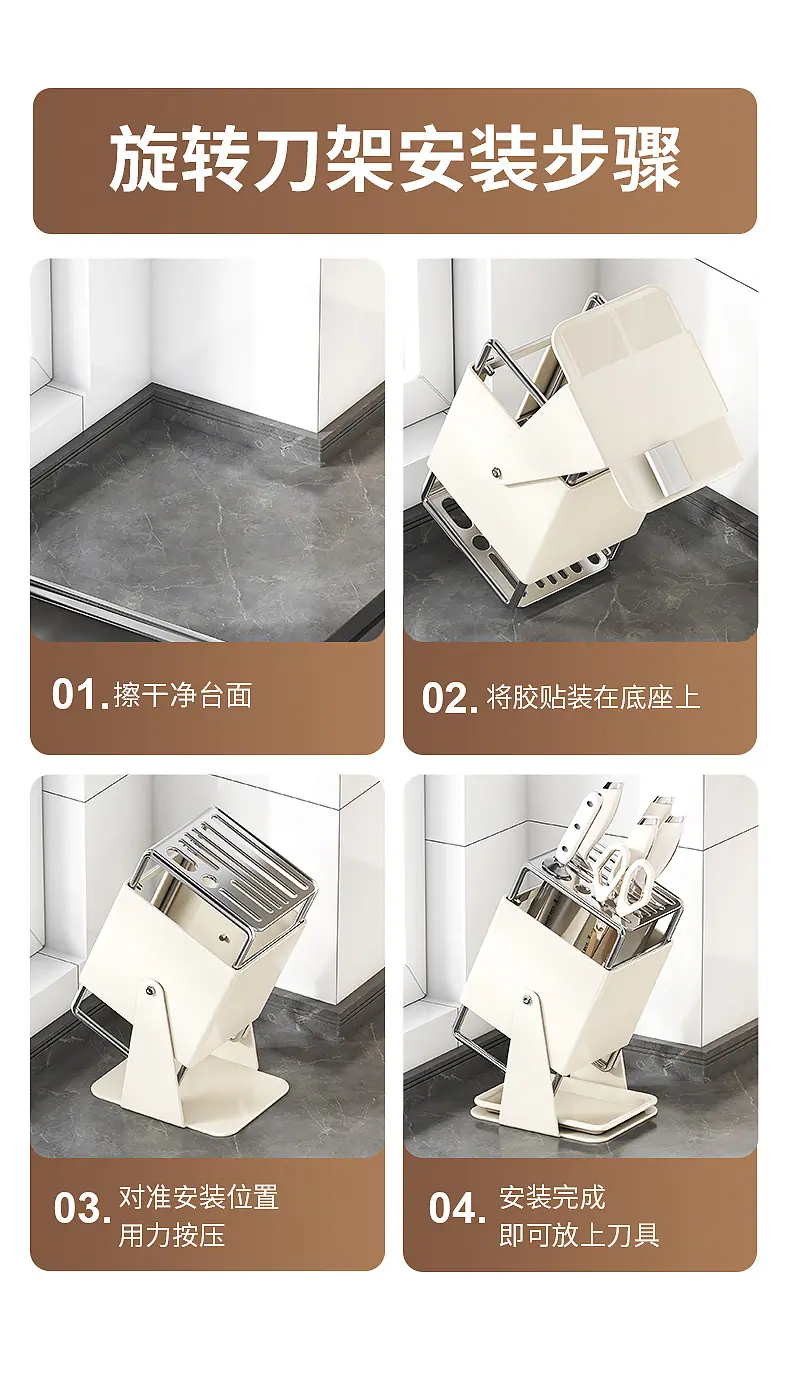 旋转刀架安装步骤

01. 擦干净台面

02. 将胶贴装在底座上

03. 对准安装位置
用力按压

04. 安装完成
即可放上刀具