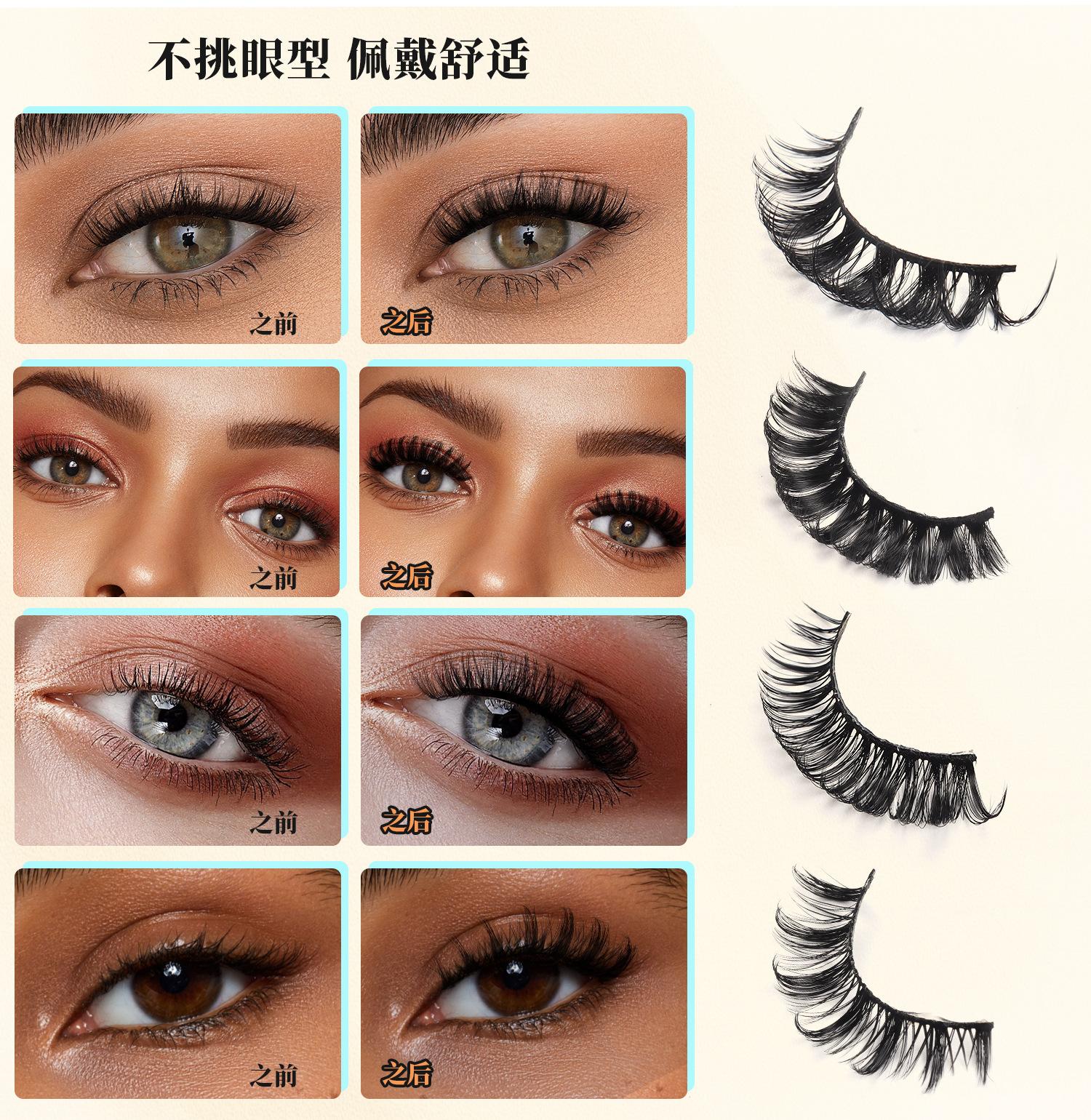 不挑眼型 佩戴舒适

之前

之后

之前

之后

之前

之后

之前

之后