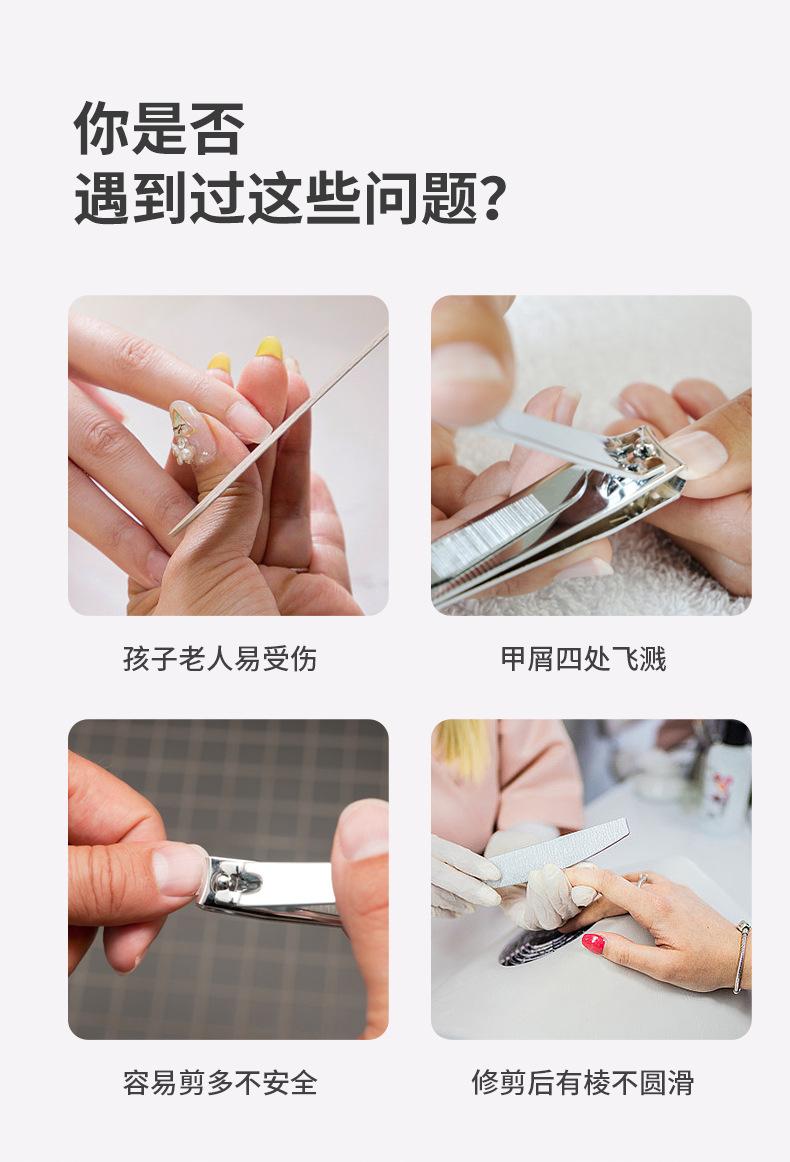 你是否
遇到过这些问题?

孩子老人易受伤

甲屑四处飞溅

容易剪多不安全

修剪后有棱不圆滑