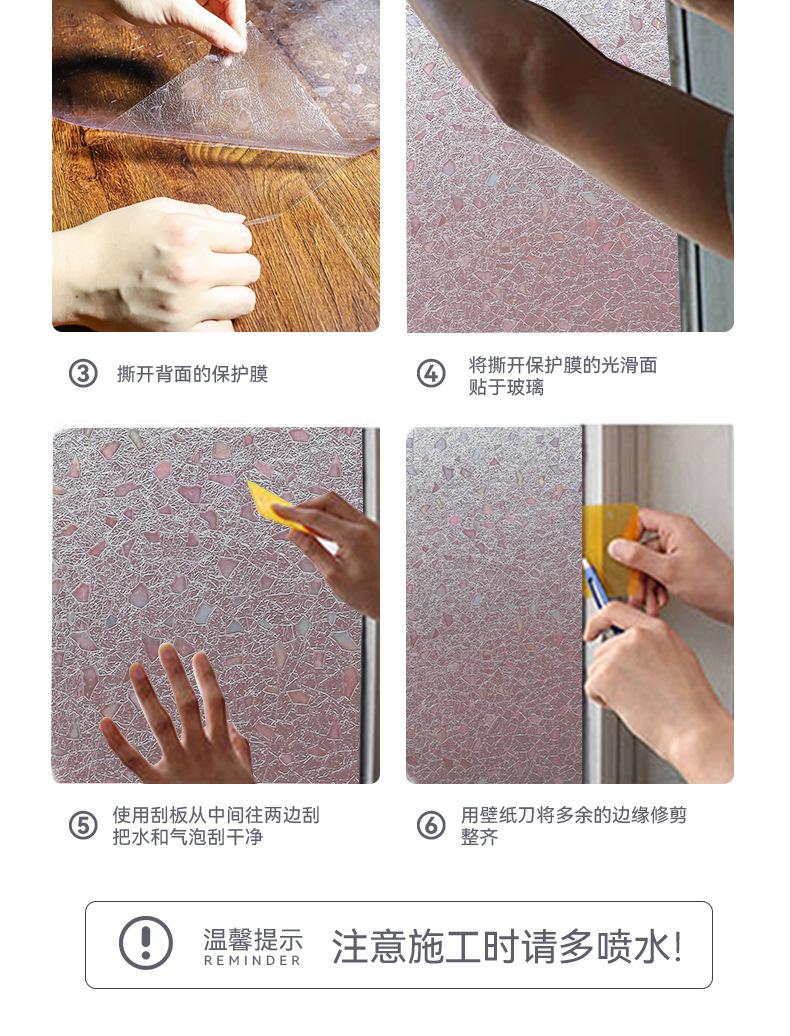 ③ 撕开背面的保护膜

④ 将撕开保护膜的光滑面贴于玻璃

⑤ 使用刮板从中间往两边刮把水和气泡刮干净

⑥ 用壁纸刀将多余的边缘修剪整齐

! 温馨提示 REMINDER 注意施工时请多喷水!