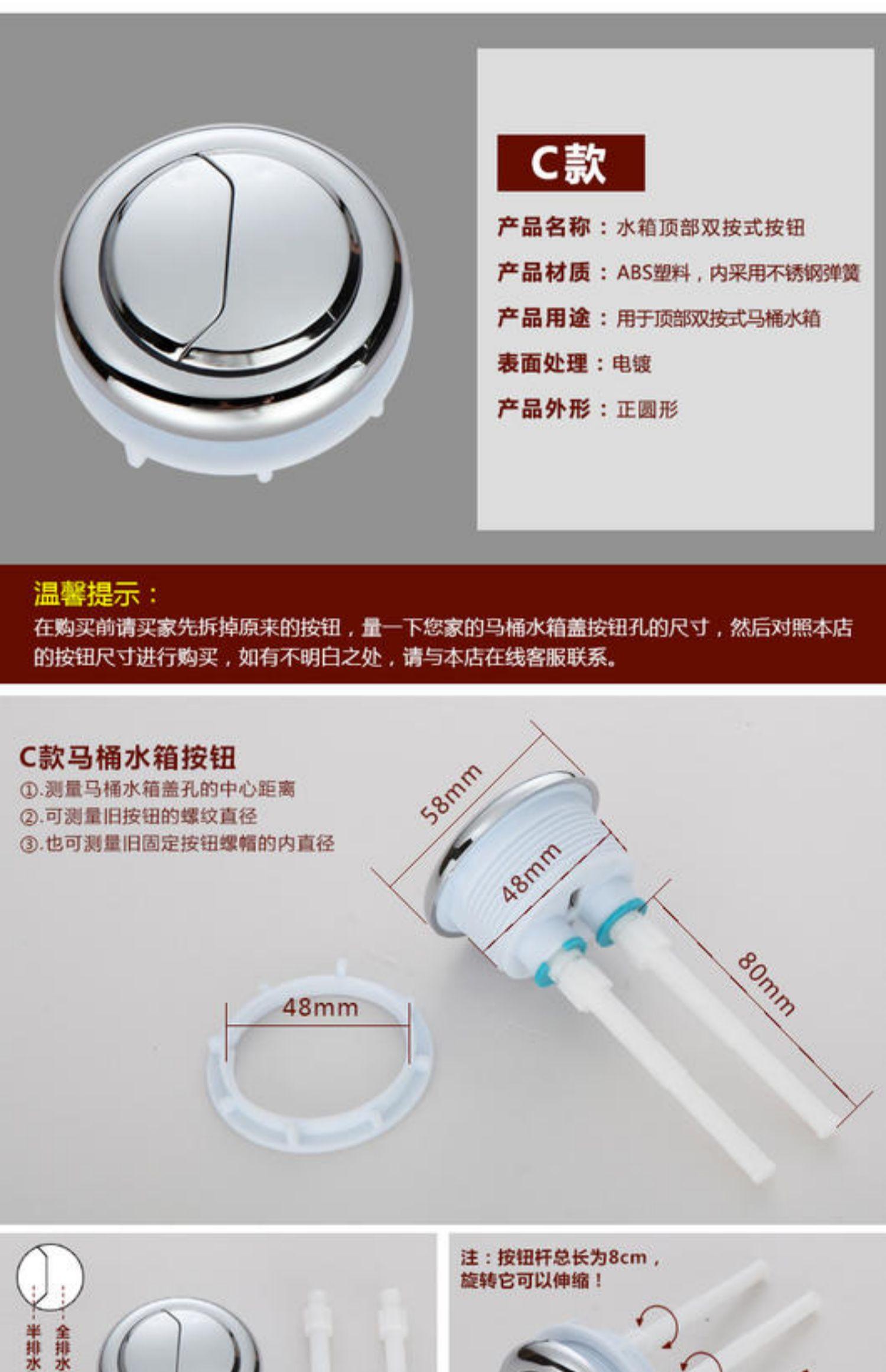 C款

产品名称：水箱顶部双按式按钮

产品材质：ABS塑料，内采用不锈钢弹簧

产品用途：用于顶部双按式马桶水箱

表面处理：电镀

产品外形：正圆形

温馨提示：

在购买前请买家先拆掉原来的按钮，量一下您家的马桶水箱盖按钮孔的尺寸，然后对照本店的按钮尺寸进行购买，如有不明白之处，请与本店在线客服联系。

C款马桶水箱按钮

①.测量马桶水箱盖孔的中心距离

②.可测量旧按钮的螺纹直径

③.也可测量旧固定按钮螺帽的内直径

58mm

48mm

80mm

48mm

半排水

全排水

注：按钮杆总长为8cm，旋转它可以伸缩！