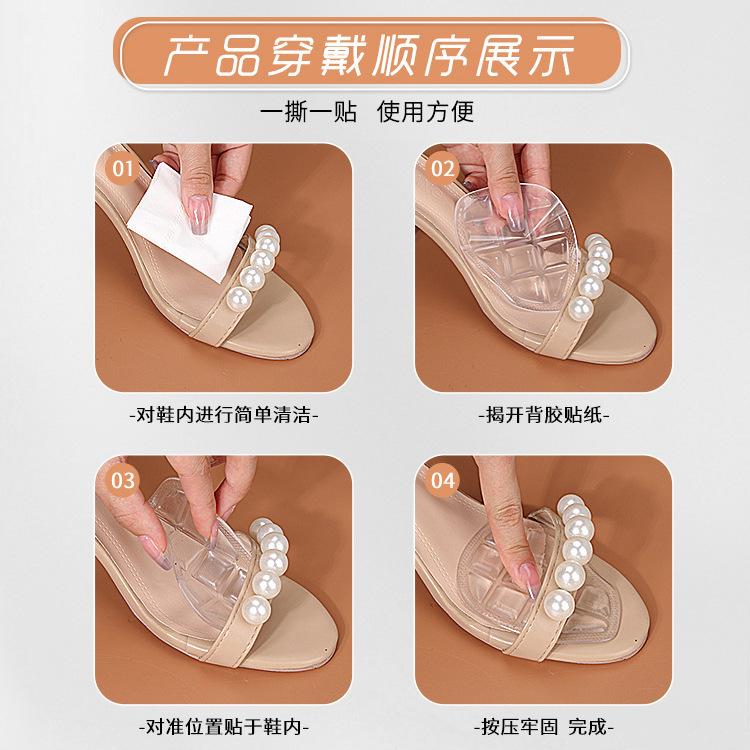 产品穿戴顺序展示

一撕一贴　使用方便

01

-对鞋内进行简单清洁-

02

-揭开背胶贴纸-

03

-对准位置贴于鞋内-

04

-按压牢固　完成-