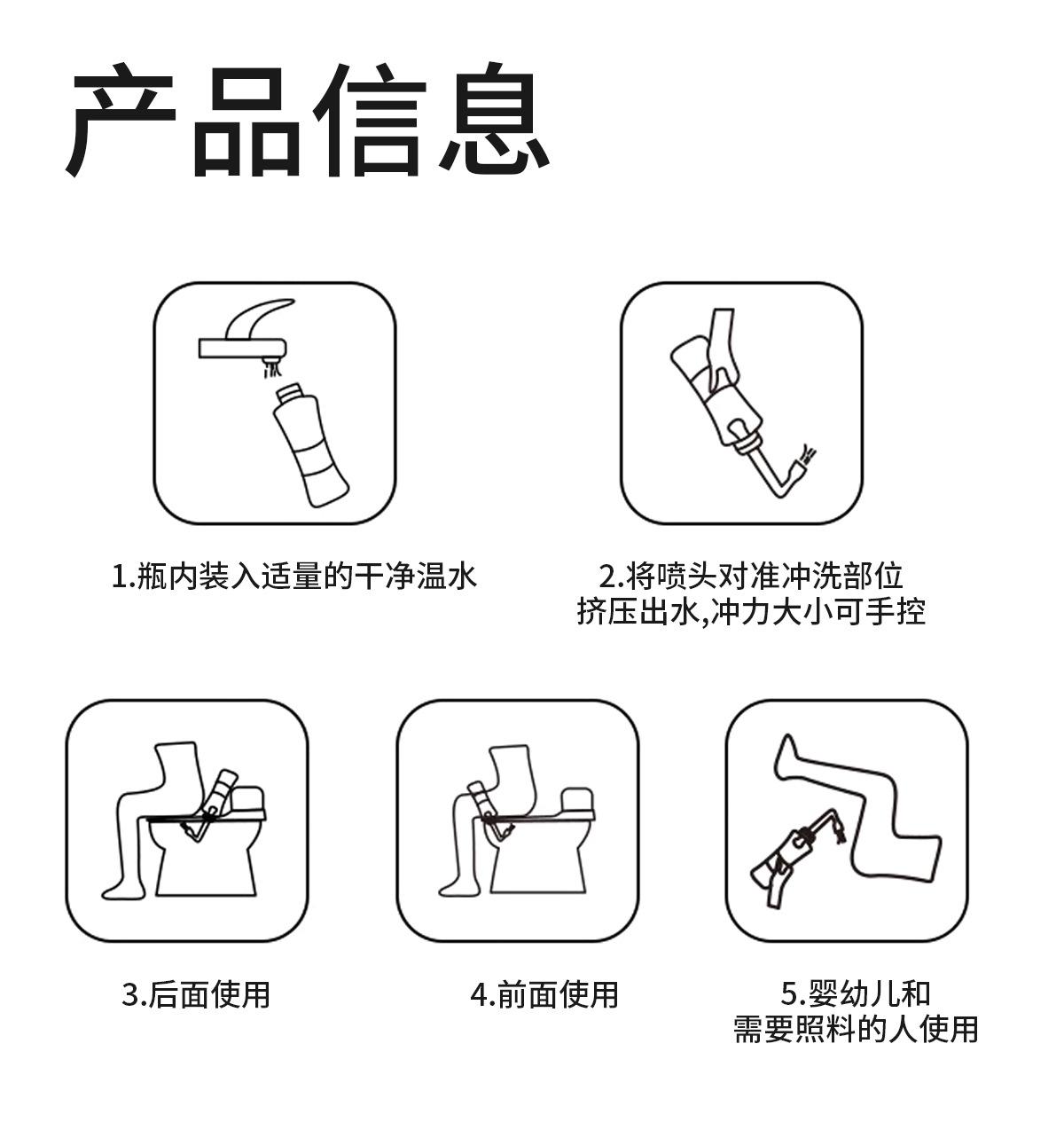 产品信息

1.瓶内装入适量的干净温水

2.将喷头对准冲洗部位
挤压出水,冲力大小可手控

3.后面使用

4.前面使用

5.婴幼儿和
需要照料的人使用