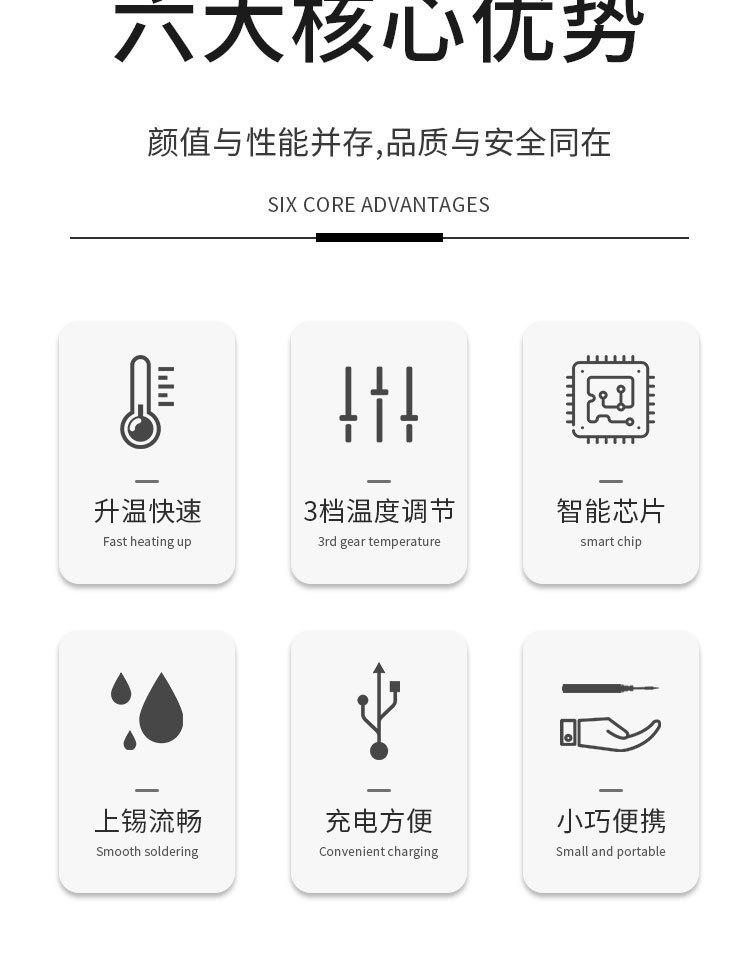 六大核心优势

颜值与性能并存,品质与安全同在

SIX CORE ADVANTAGES

升温快速
Fast heating up

3档温度调节
3rd gear temperature

智能芯片
smart chip

上锡流畅
Smooth soldering

充电方便
Convenient charging

小巧便携
Small and portable