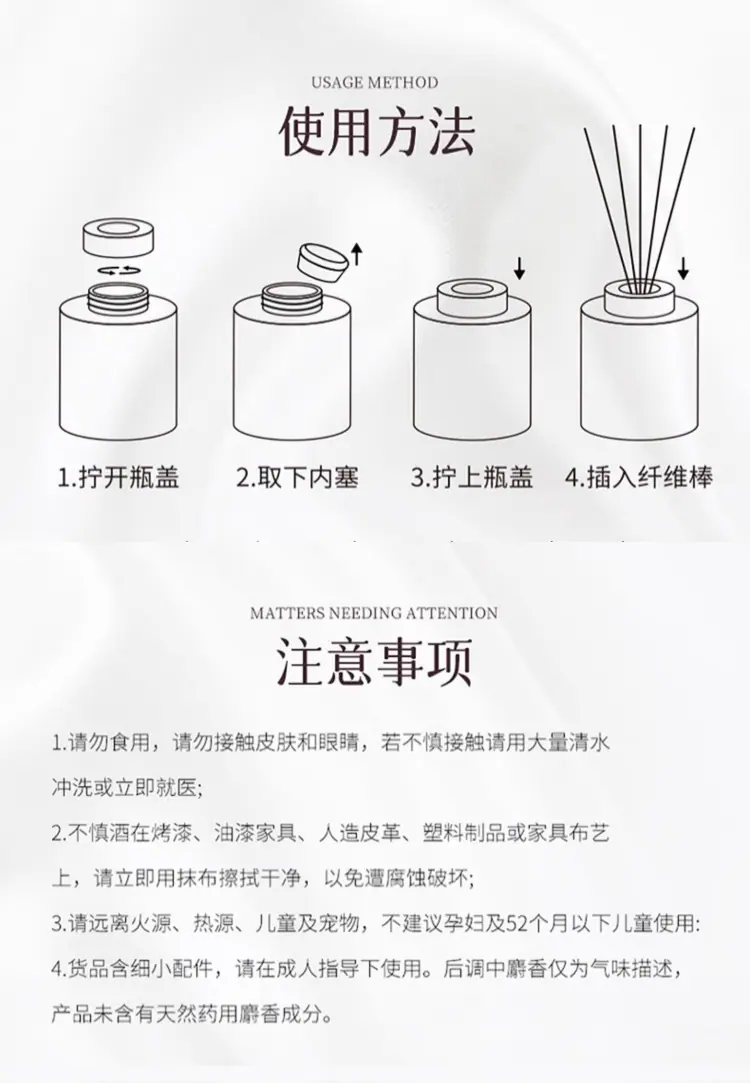 USAGE METHOD

使用方法

1.拧开瓶盖

2.取下内塞

3.拧上瓶盖

4.插入纤维棒

MATTERS NEEDING ATTENTION

注意事项

1.请勿食用，请勿接触皮肤和眼睛，若不慎接触请用大量清水冲洗或立即就医;

2.不慎洒在烤漆、油漆家具、人造皮革、塑料制品或家具布艺上，请立即用抹布擦拭干净，以免遭腐蚀破坏;

3.请远离火源、热源、儿童及宠物，不建议孕妇及52个月以下儿童使用:

4.货品含细小配件，请在成人指导下使用。后调中麝香仅为气味描述，产品未含有天然药用麝香成分。