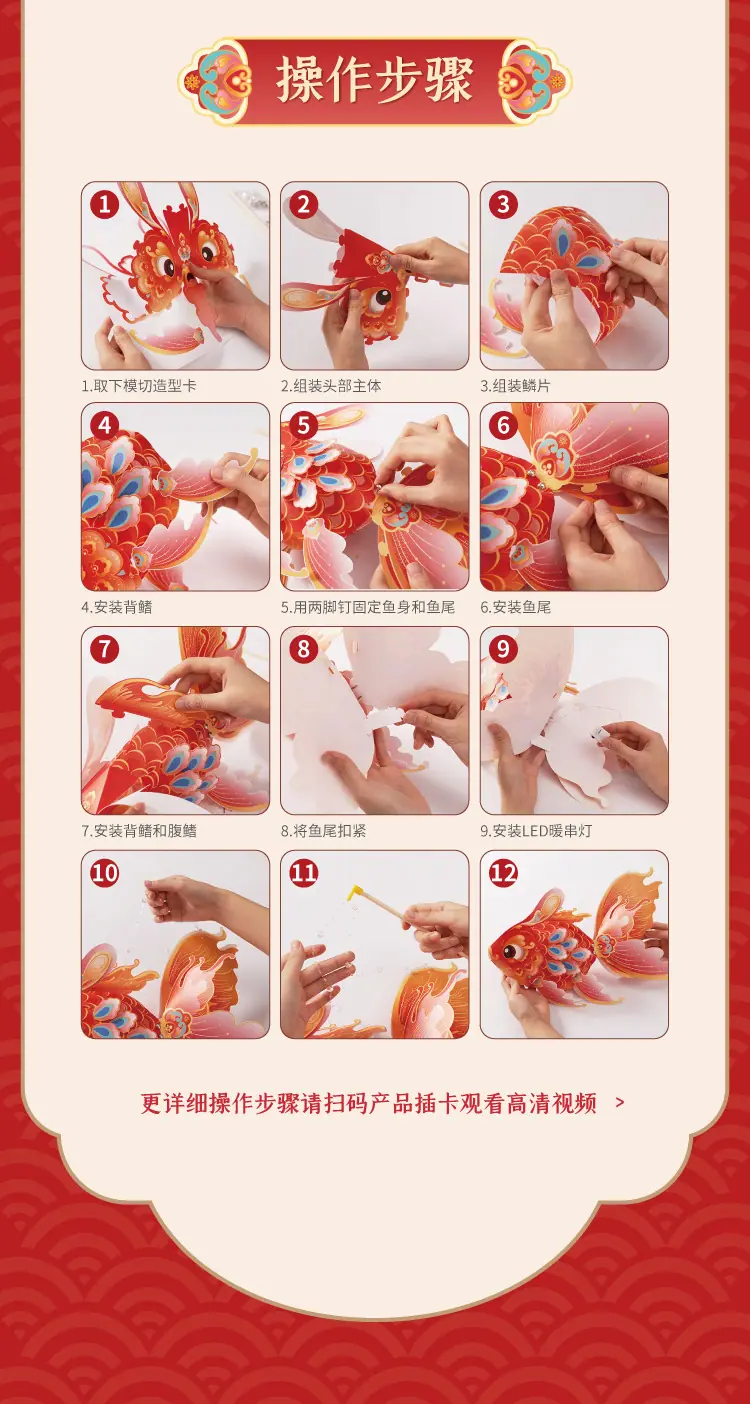 操作步骤

1
1.取下模切造型卡

2
2.组装头部主体

3
3.组装鳞片

4
4.安装背鳍

5
5.用两脚钉固定鱼身和鱼尾

6
6.安装鱼尾

7
7.安装背鳍和腹鳍

8
8.将鱼尾扣紧

9
9.安装LED暖串灯

10

11

12

更详细操作步骤请扫码产品插卡观看高清视频 >