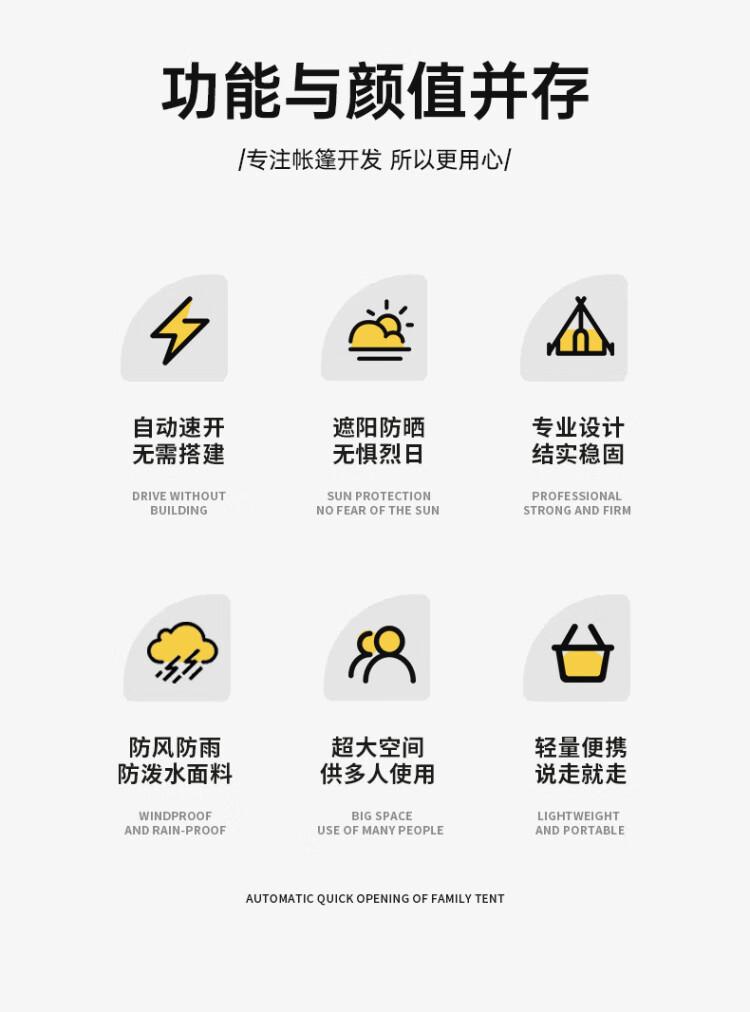 功能与颜值并存

/专注帐篷开发 所以更用心/

自动速开
无需搭建

DRIVE WITHOUT
BUILDING

遮阳防晒
无惧烈日

SUN PROTECTION
NO FEAR OF THE SUN

专业设计
结实稳固

PROFESSIONAL
STRONG AND FIRM

防风防雨
防泼水面料

WINDPROOF
AND RAIN-PROOF

超大空间
供多人使用

BIG SPACE
USE OF MANY PEOPLE

轻量便携
说走就走

LIGHTWEIGHT
AND PORTABLE

AUTOMATIC QUICK OPENING OF FAMILY TENT