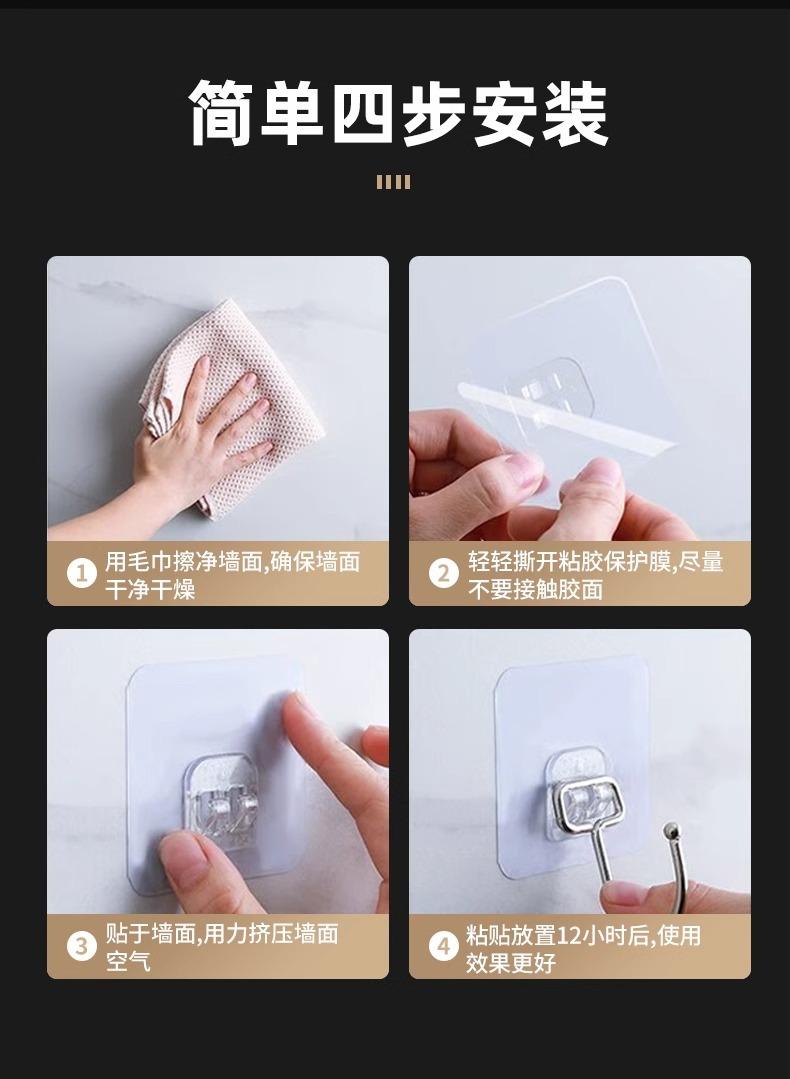 简单四步安装

1 用毛巾擦净墙面,确保墙面干净干燥

2 轻轻撕开粘胶保护膜,尽量不要接触胶面

3 贴于墙面,用力挤压墙面空气

4 粘贴放置12小时后,使用效果更好