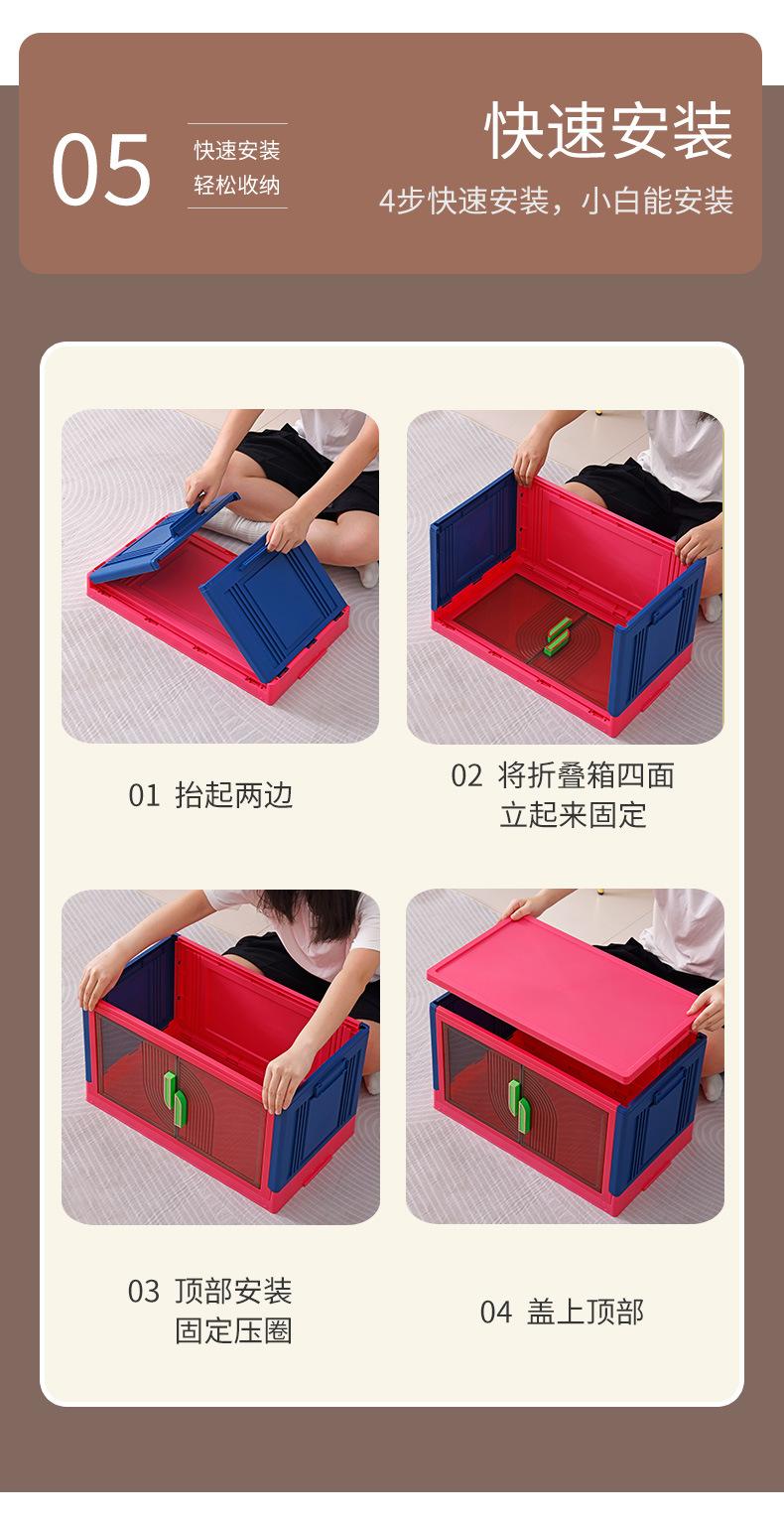 05

快速安装
轻松收纳

快速安装

4步快速安装，小白能安装

01 抬起两边

02 将折叠箱四面立起来固定

03 顶部安装固定压圈

04 盖上顶部