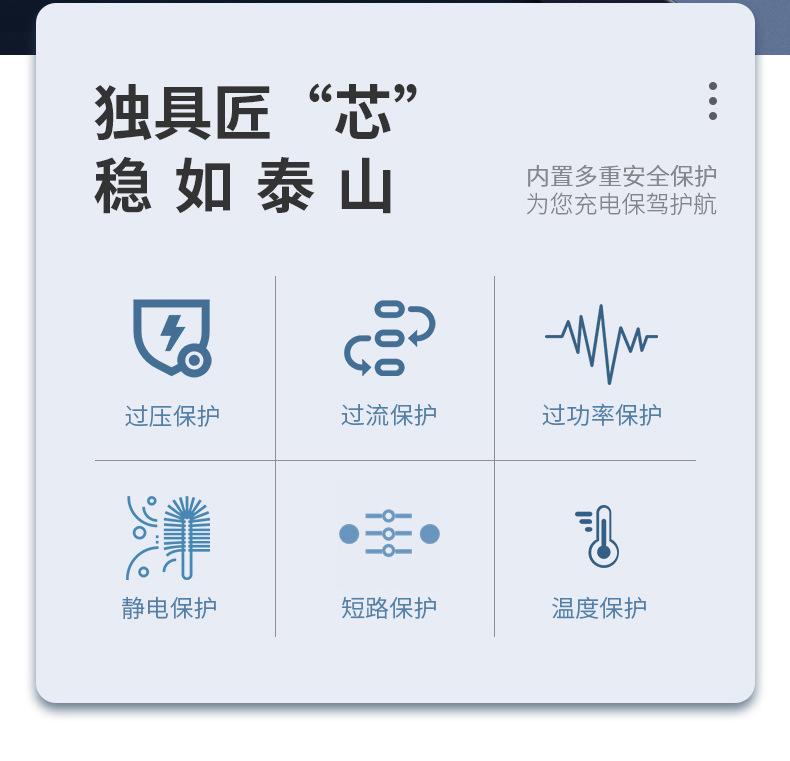 独具匠“芯”
稳如泰山

内置多重安全保护
为您充电保驾护航

过压保护

过流保护

过功率保护

静电保护

短路保护

温度保护