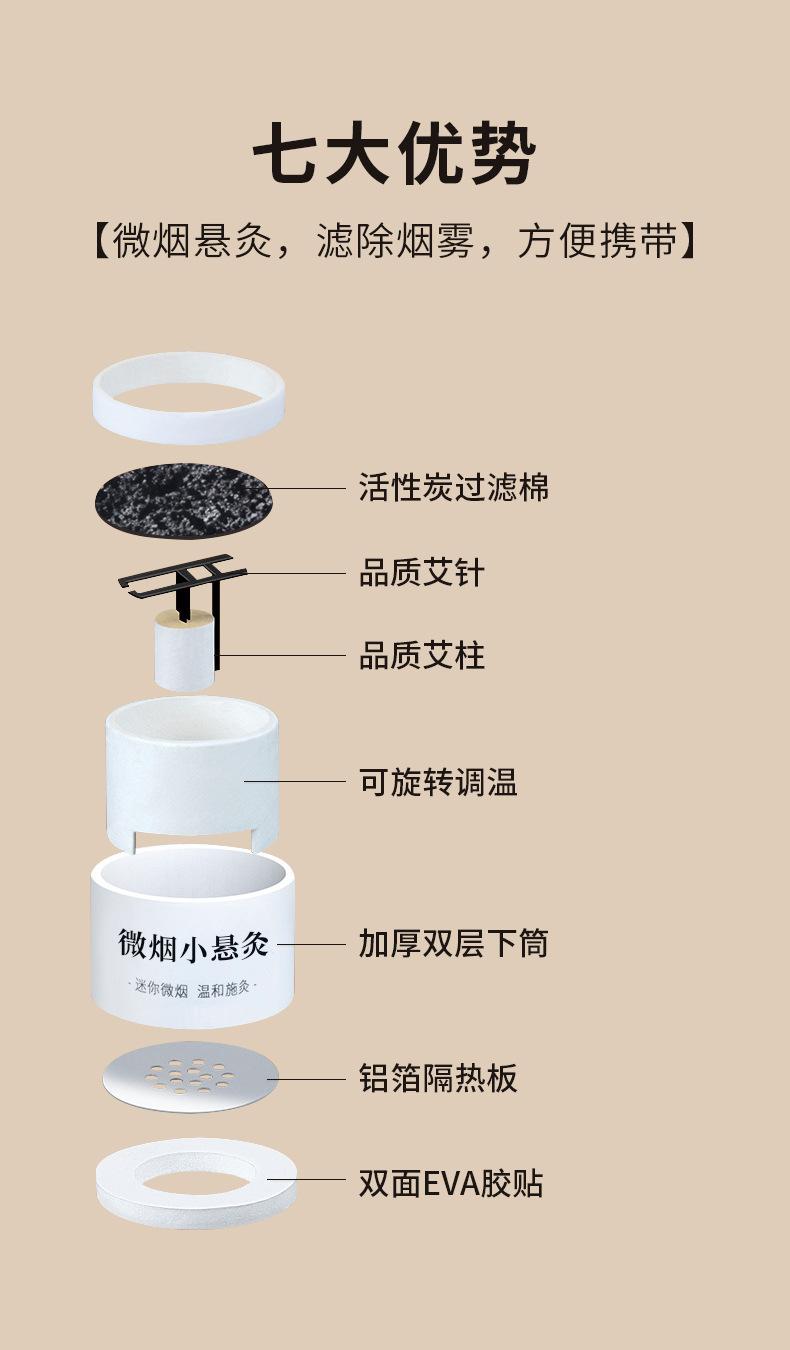 七大优势

【微烟悬灸，滤除烟雾，方便携带】

活性炭过滤棉

品质艾针

品质艾柱

可旋转调温

微烟小悬灸

· 迷你微烟 温和施灸 ·

加厚双层下筒

铝箔隔热板

双面EVA胶贴