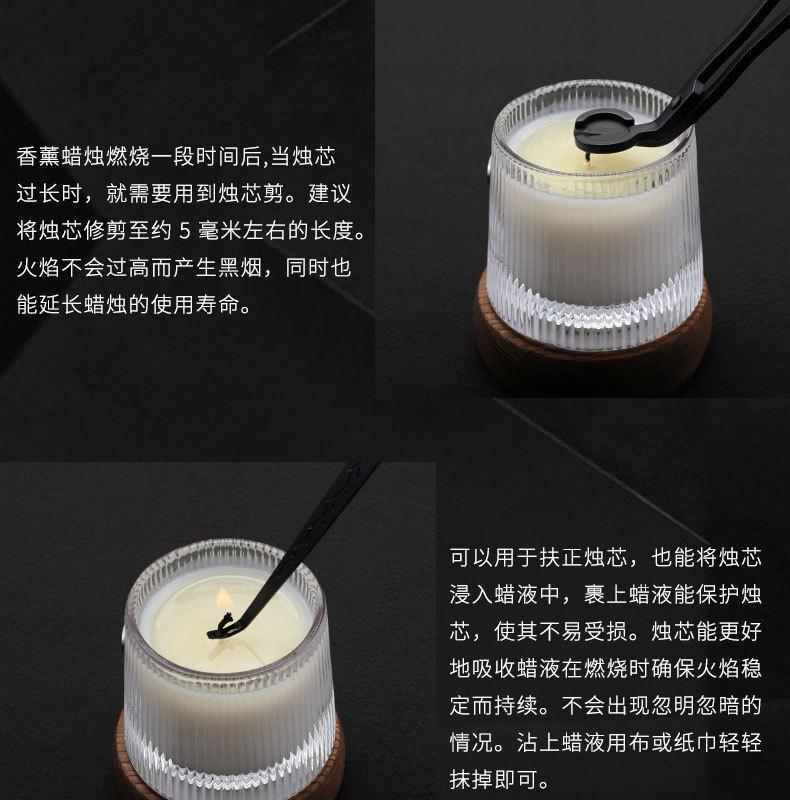 香薰蜡烛燃烧一段时间后,当烛芯过长时，就需要用到烛芯剪。建议将烛芯修剪至约 5 毫米左右的长度。火焰不会过高而产生黑烟，同时也能延长蜡烛的使用寿命。

可以用于扶正烛芯，也能将烛芯浸入蜡液中，裹上蜡液能保护烛芯，使其不易受损。烛芯能更好地吸收蜡液在燃烧时确保火焰稳定而持续。不会出现忽明忽暗的情况。沾上蜡液用布或纸巾轻轻抹掉即可。