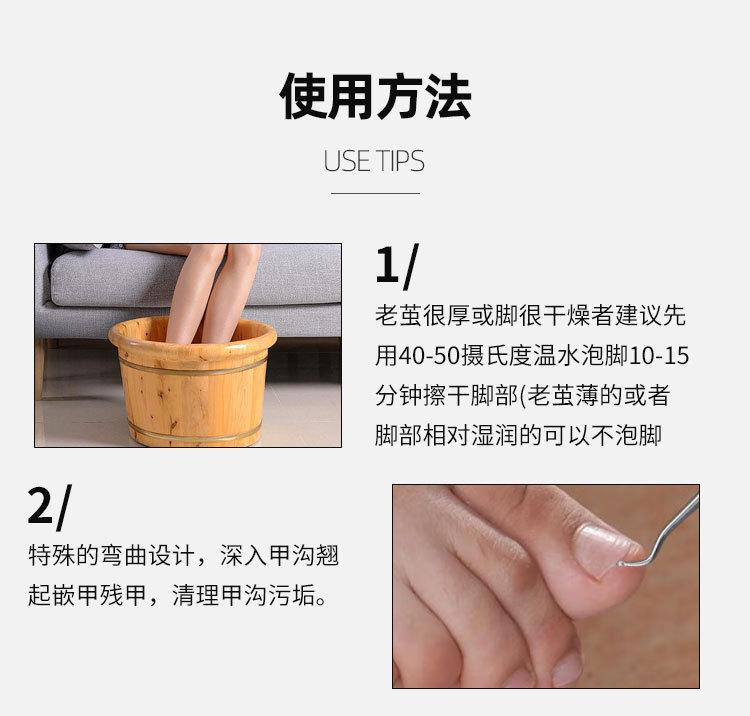 使用方法

USE TIPS

1/

老茧很厚或脚很干燥者建议先用40-50摄氏度温水泡脚10-15分钟擦干脚部(老茧薄的或者脚部相对湿润的可以不泡脚

2/

特殊的弯曲设计，深入甲沟翘起嵌甲残甲，清理甲沟污垢。