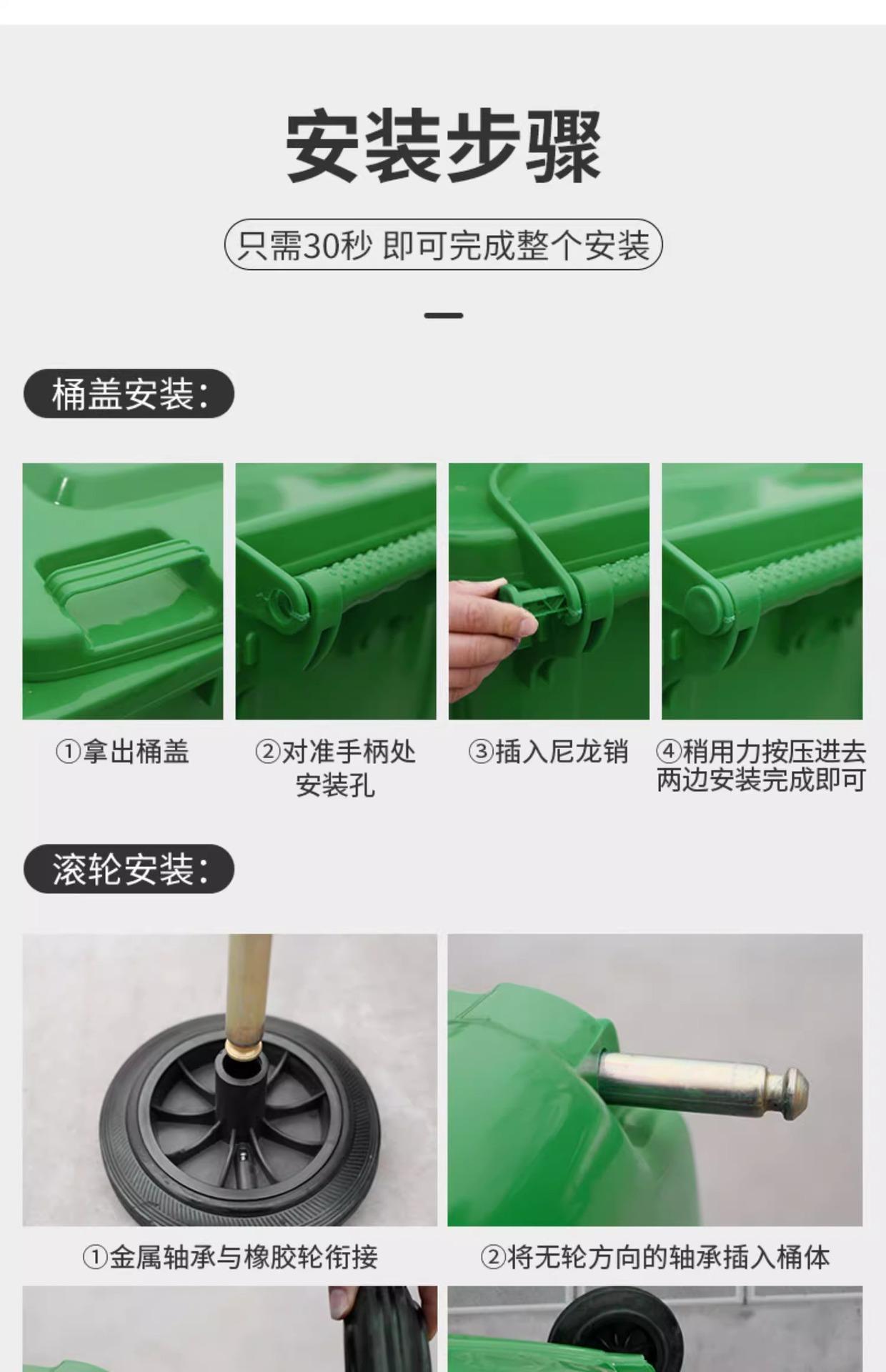 安装步骤

只需30秒 即可完成整个安装

桶盖安装:

①拿出桶盖

②对准手柄处安装孔

③插入尼龙销

④稍用力按压进去两边安装完成即可

滚轮安装:

①金属轴承与橡胶轮衔接

②将无轮方向的轴承插入桶体