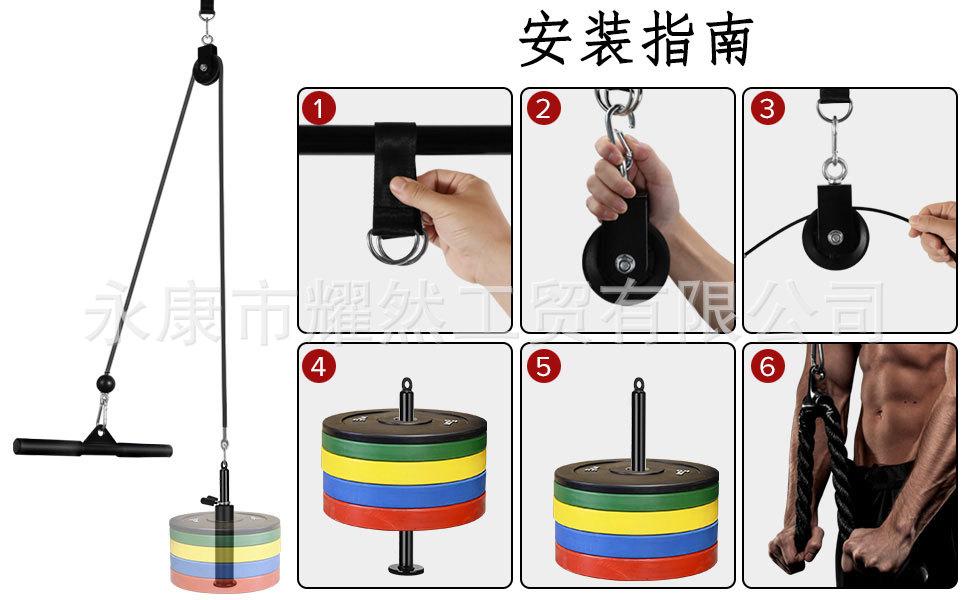 安装指南

1

2

3

永康市耀然工贸有限公司

4

5

6