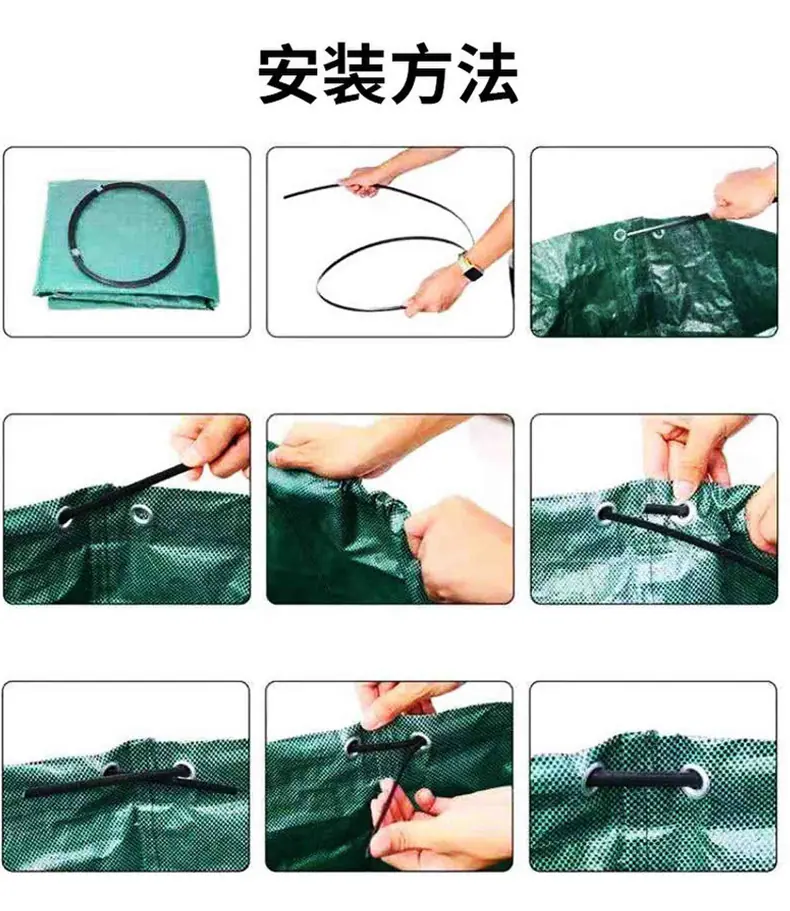 安装方法