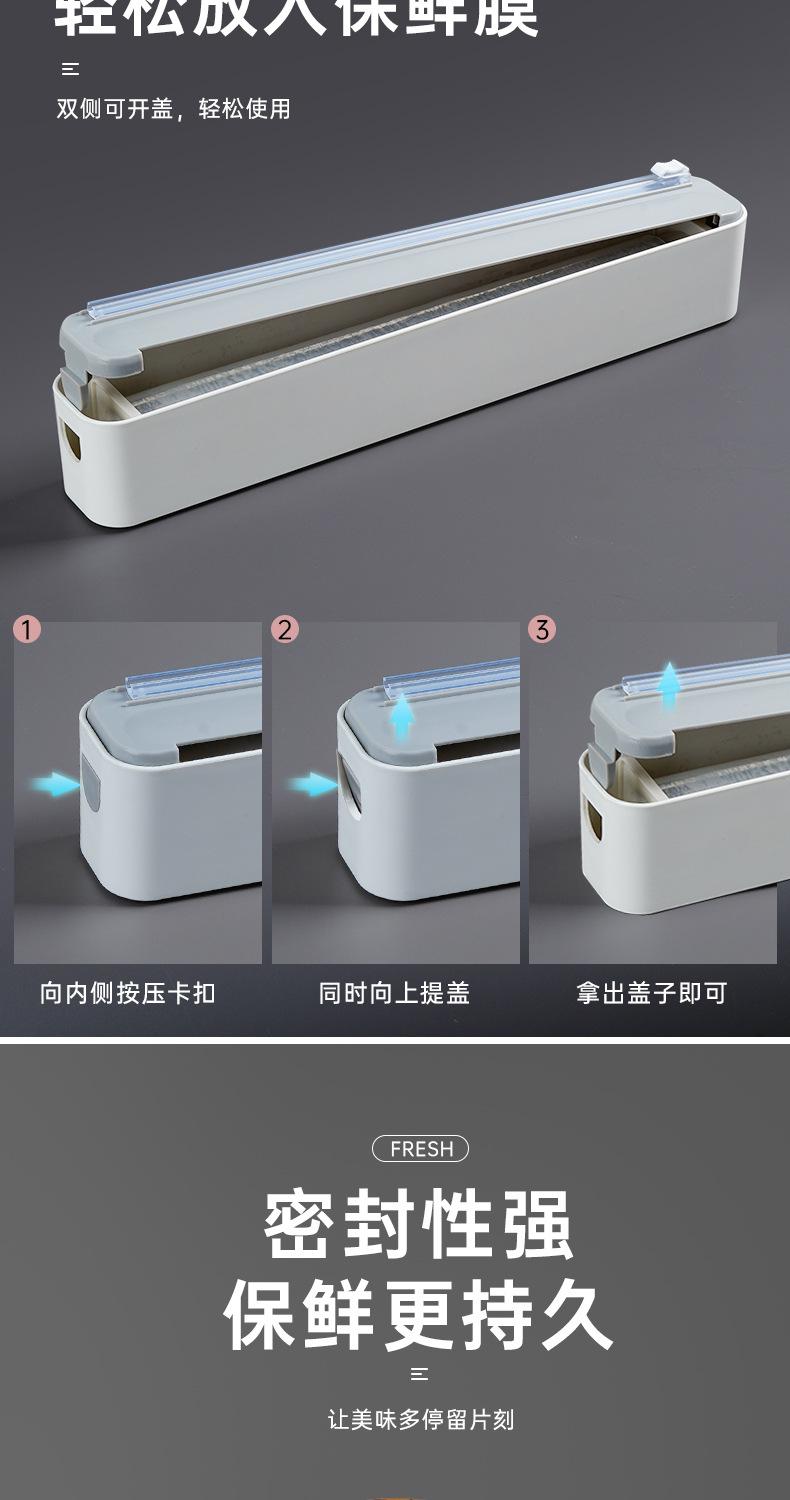 轻松放入保鲜膜

双侧可开盖，轻松使用

1

2

3

向内侧按压卡扣

同时向上提盖

拿出盖子即可

FRESH

密封性强
保鲜更持久

让美味多停留片刻