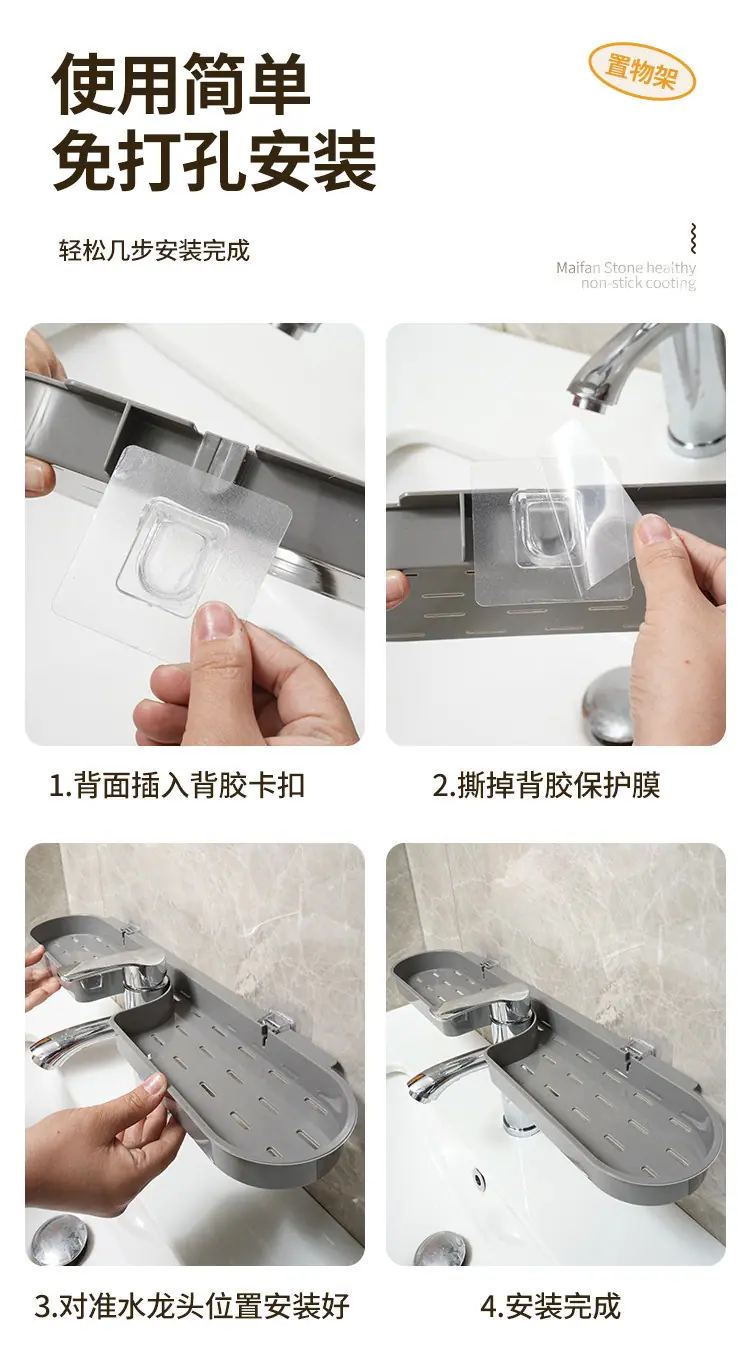 使用简单
免打孔安装

置物架

轻松几步安装完成

Maifan Stone healthy
non-stick cooting

1.背面插入背胶卡扣

2.撕掉背胶保护膜

3.对准水龙头位置安装好

4.安装完成