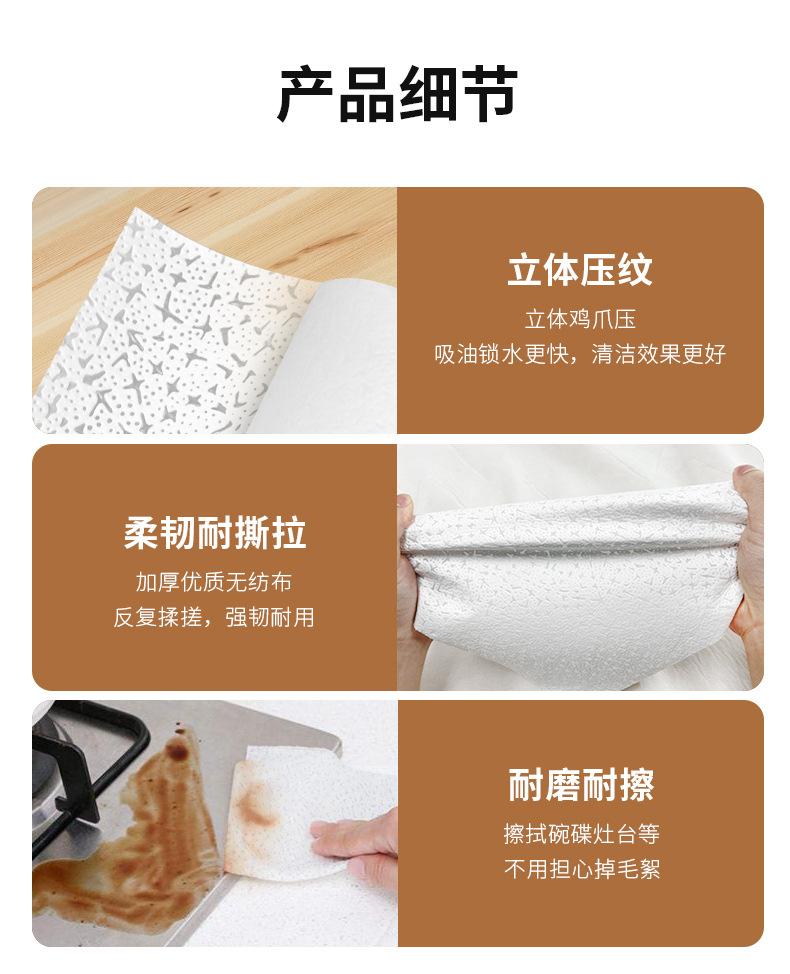 产品细节

立体压纹
立体鸡爪压
吸油锁水更快，清洁效果更好

柔韧耐撕拉
加厚优质无纺布
反复揉搓，强韧耐用

耐磨耐擦
擦拭碗碟灶台等
不用担心掉毛絮