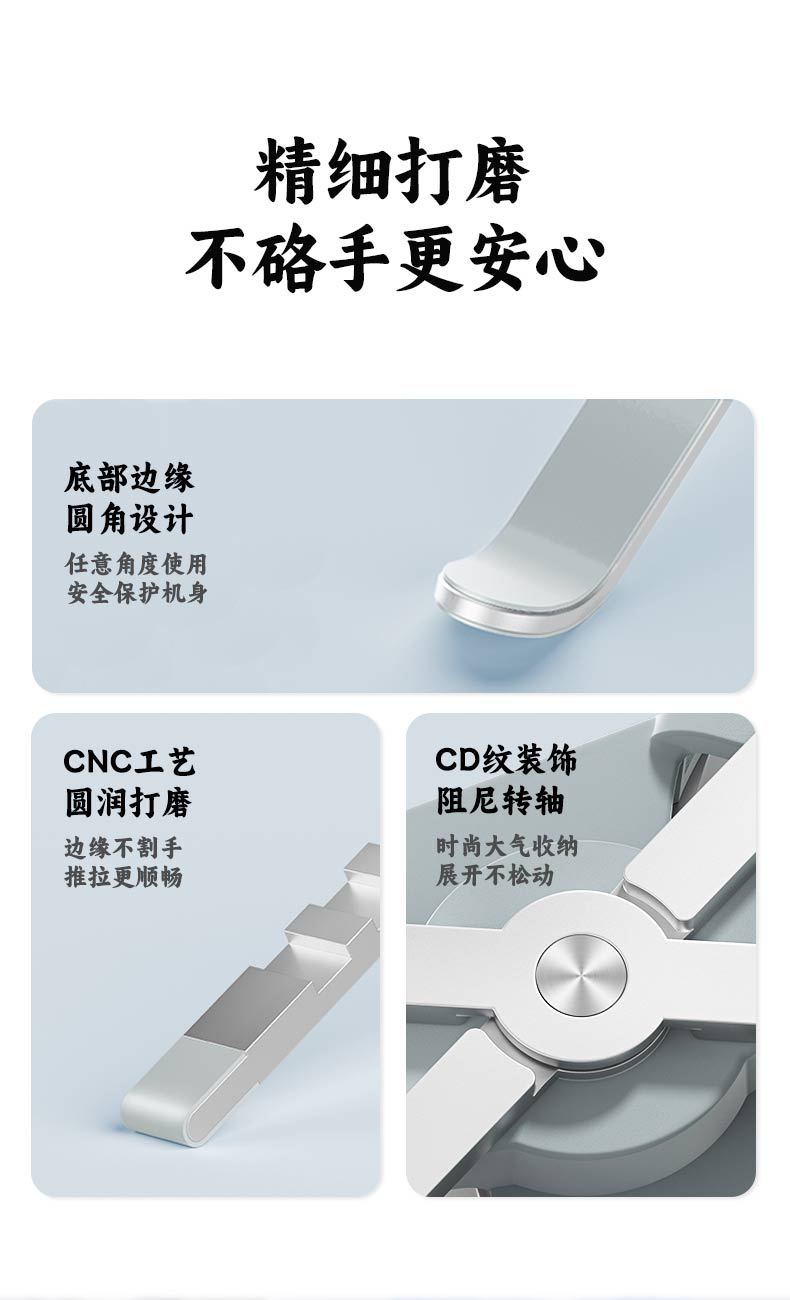 精细打磨
不硌手更安心

底部边缘
圆角设计
任意角度使用
安全保护机身

CNC工艺
圆润打磨
边缘不割手
推拉更顺畅

CD纹装饰
阻尼转轴
时尚大气收纳
展开不松动