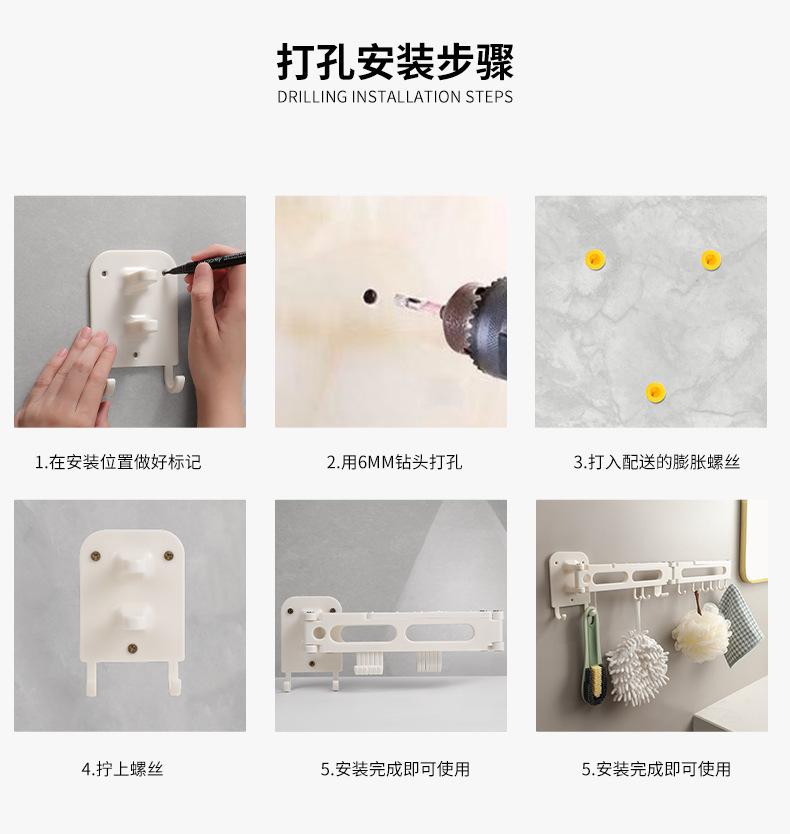 打孔安装步骤
DRILLING INSTALLATION STEPS

1.在安装位置做好标记

2.用6MM钻头打孔

3.打入配送的膨胀螺丝

4.拧上螺丝

5.安装完成即可使用

5.安装完成即可使用