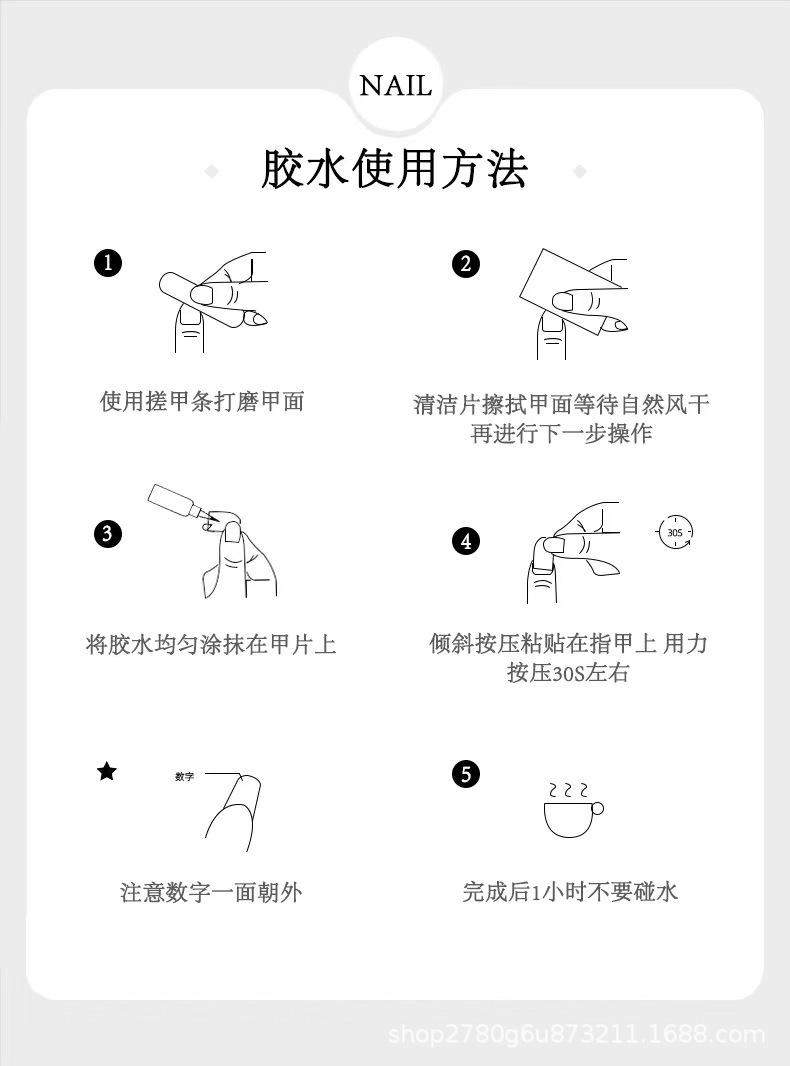 NAIL

胶水使用方法

1

使用搓甲条打磨甲面

2

清洁片擦拭甲面等待自然风干再进行下一步操作

3

将胶水均匀涂抹在甲片上

4

30S

倾斜按压粘贴在指甲上 用力按压30S左右

★

数字

注意数字一面朝外

5

完成后1小时不要碰水

shop2780g6u873211.1688.com