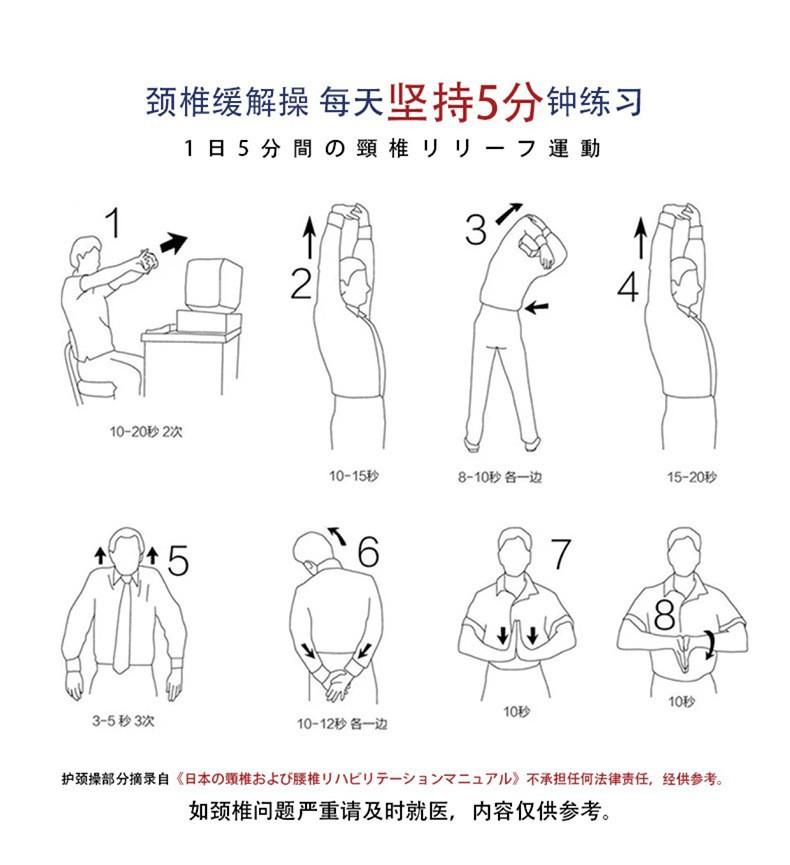 颈椎缓解操 每天坚持5分钟练习

1日5分間の頸椎リリーフ運動

1

10-20秒 2次

2

10-15秒

3

8-10秒 各一边

4

15-20秒

5

3-5 秒 3次

6

10-12秒 各一边

7

10秒

8

10秒

护颈操部分摘录自《日本の頸椎および腰椎リハビリテーションマニュアル》不承担任何法律责任，经供参考。

如颈椎问题严重请及时就医，内容仅供参考。