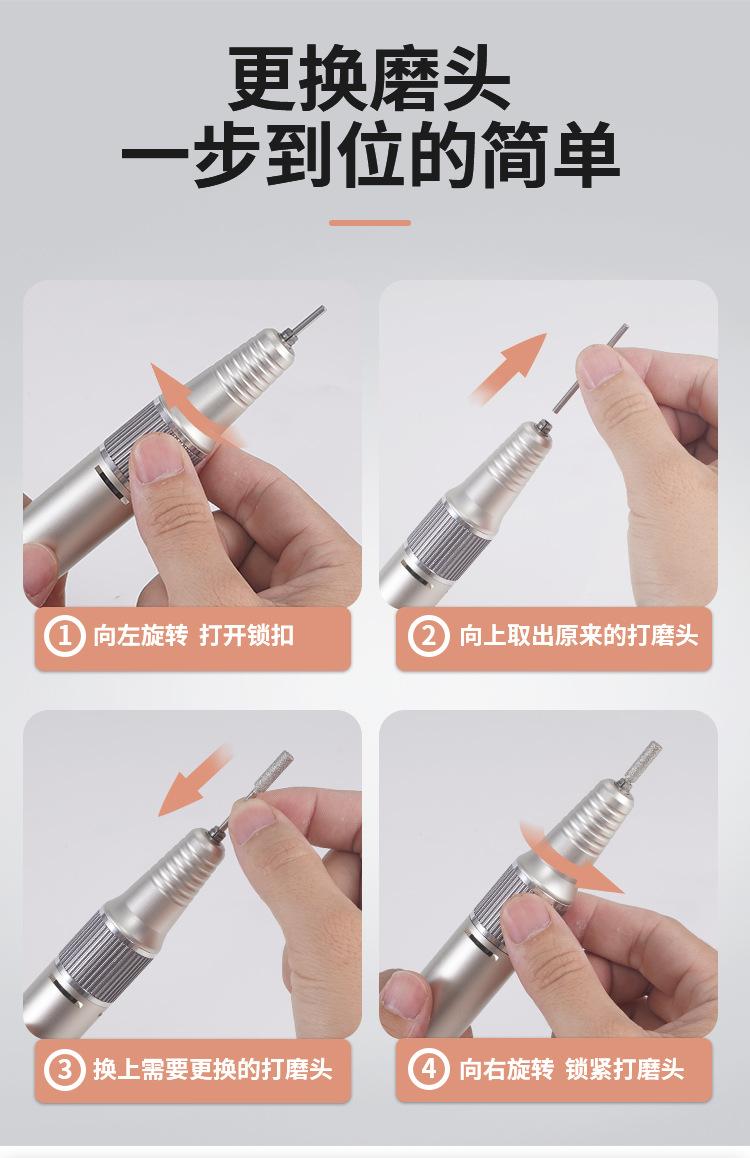 更换磨头
一步到位的简单

1 向左旋转 打开锁扣

2 向上取出原来的打磨头

3 换上需要更换的打磨头

4 向右旋转 锁紧打磨头