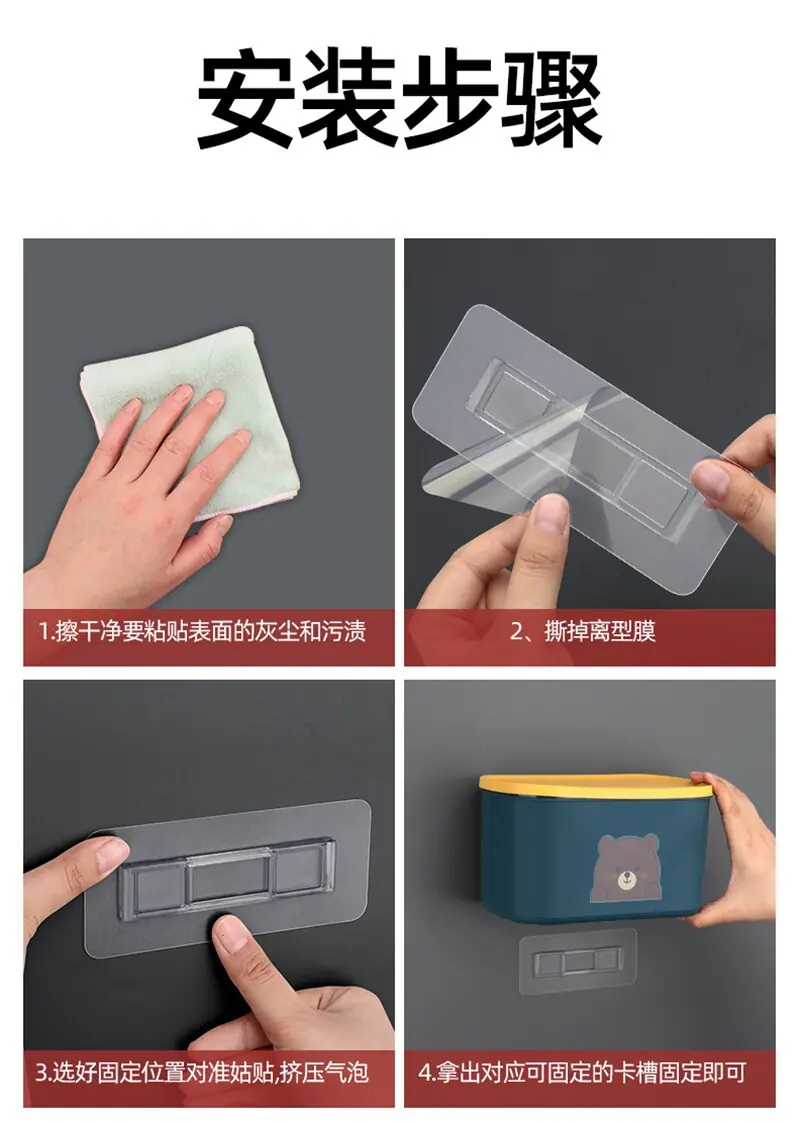 安装步骤

1.擦干净要粘贴表面的灰尘和污渍

2、撕掉离型膜

3.选好固定位置对准姑贴,挤压气泡

4.拿出对应可固定的卡槽固定即可