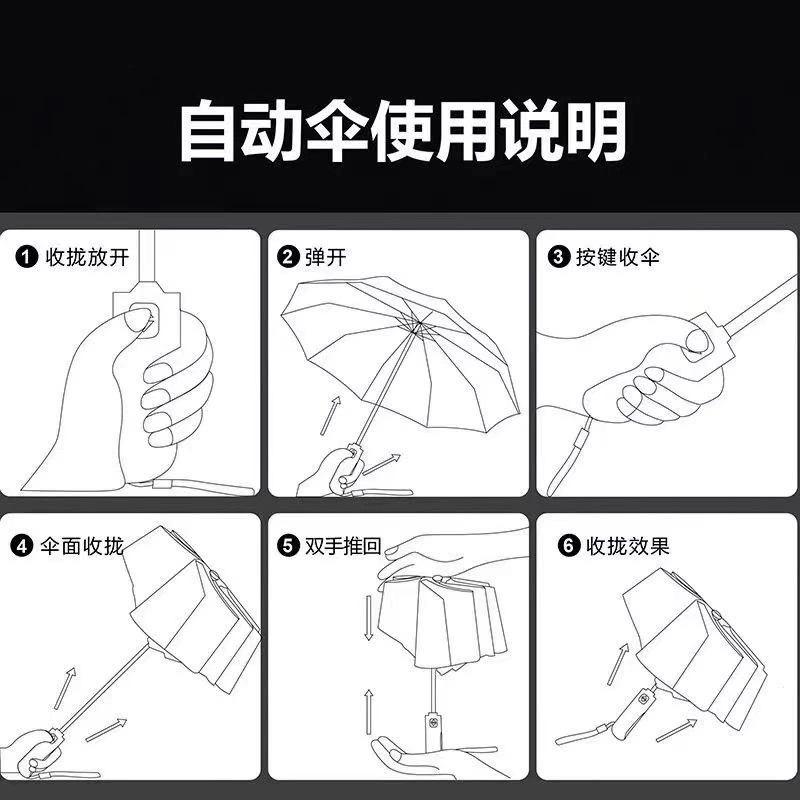 自动伞使用说明

❶ 收拢放开

❷ 弹开

❸ 按键收伞

❹ 伞面收拢

❺ 双手推回

❻ 收拢效果