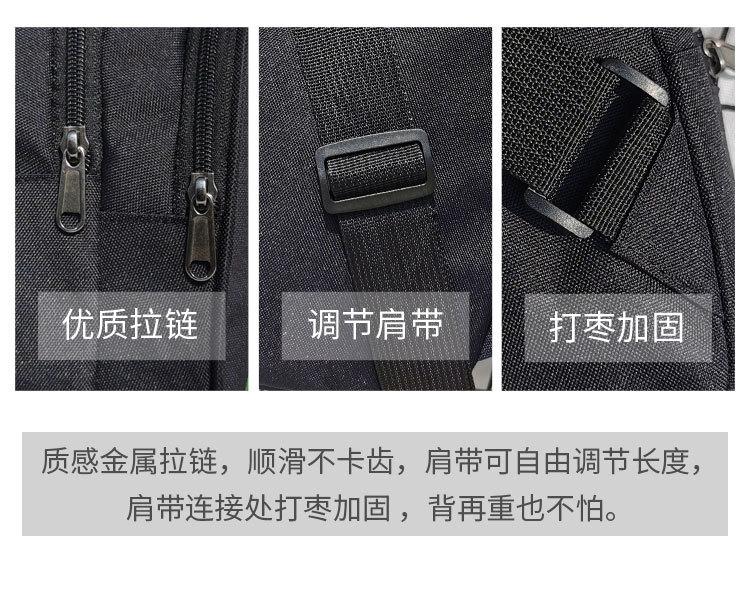 优质拉链

调节肩带

打枣加固

质感金属拉链，顺滑不卡齿，肩带可自由调节长度，肩带连接处打枣加固，背再重也不怕。