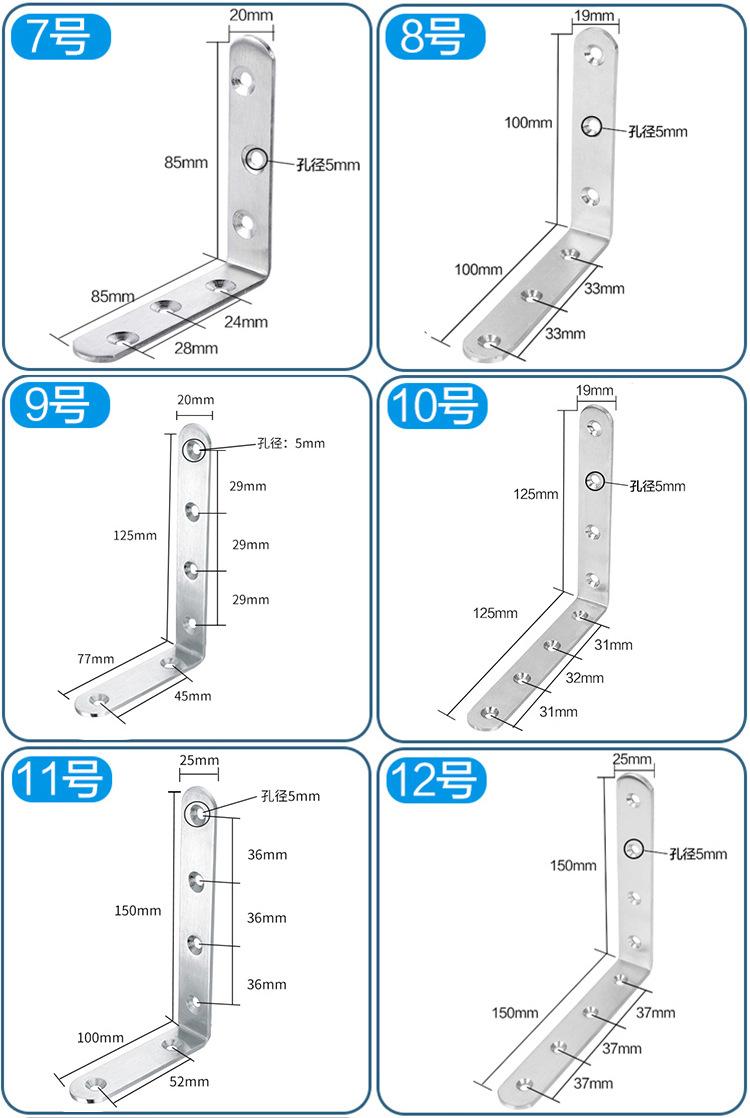 7号
20mm
85mm
孔径5mm
85mm
24mm
28mm

8号
19mm
100mm
孔径5mm
100mm
33mm
33mm

9号
20mm
孔径：5mm
29mm
125mm
29mm
29mm
77mm
45mm

10号
19mm
125mm
孔径5mm
125mm
31mm
32mm
31mm

11号
25mm
孔径5mm
36mm
150mm
36mm
36mm
100mm
52mm

12号
25mm
150mm
孔径5mm
150mm
37mm
37mm
37mm