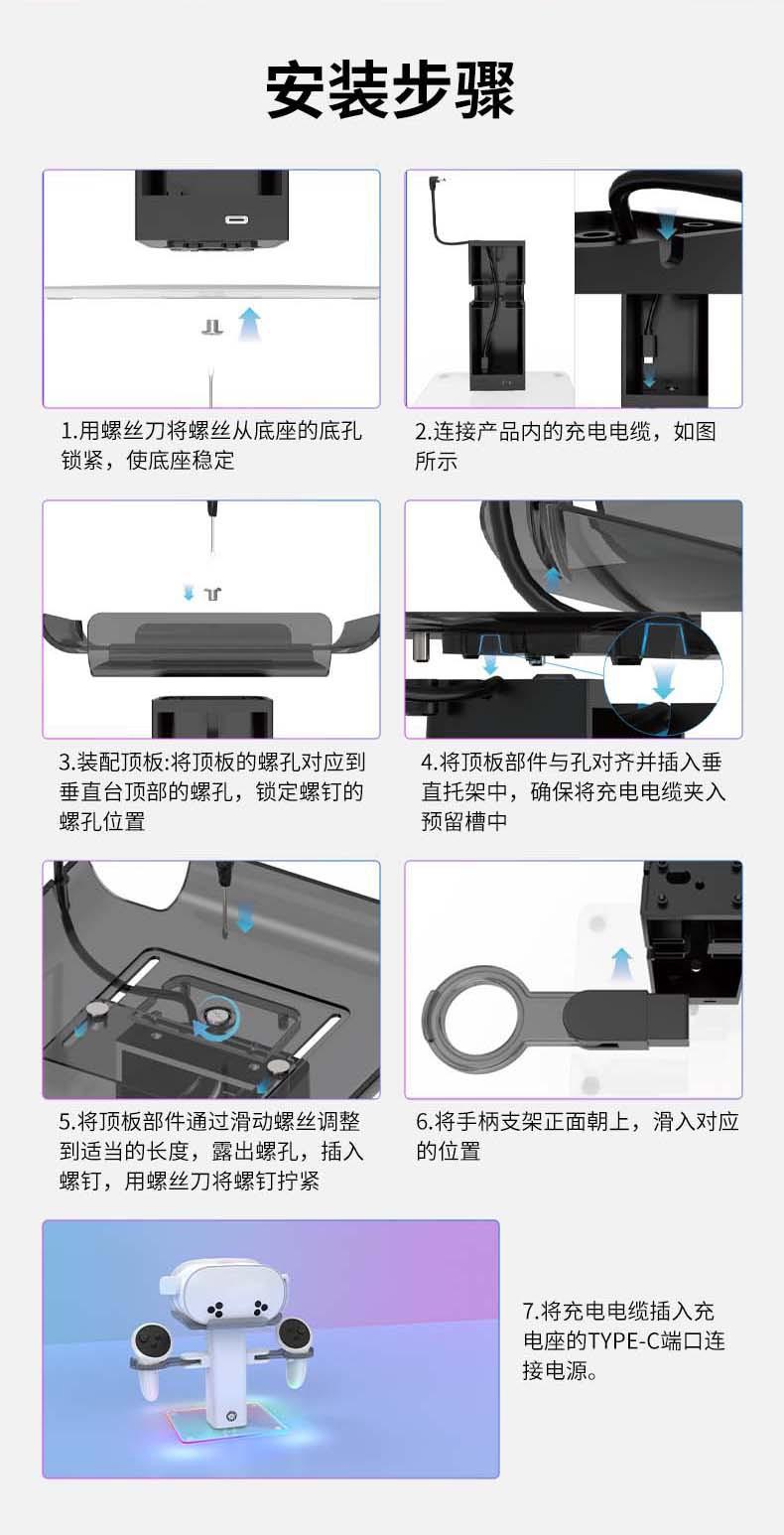 安装步骤

1.用螺丝刀将螺丝从底座的底孔锁紧，使底座稳定

2.连接产品内的充电电缆，如图所示

3.装配顶板:将顶板的螺孔对应到垂直台顶部的螺孔，锁定螺钉的螺孔位置

4.将顶板部件与孔对齐并插入垂直托架中，确保将充电电缆夹入预留槽中

5.将顶板部件通过滑动螺丝调整到适当的长度，露出螺孔，插入螺钉，用螺丝刀将螺钉拧紧

6.将手柄支架正面朝上，滑入对应的位置

7.将充电电缆插入充电座的TYPE-C端口连接电源。